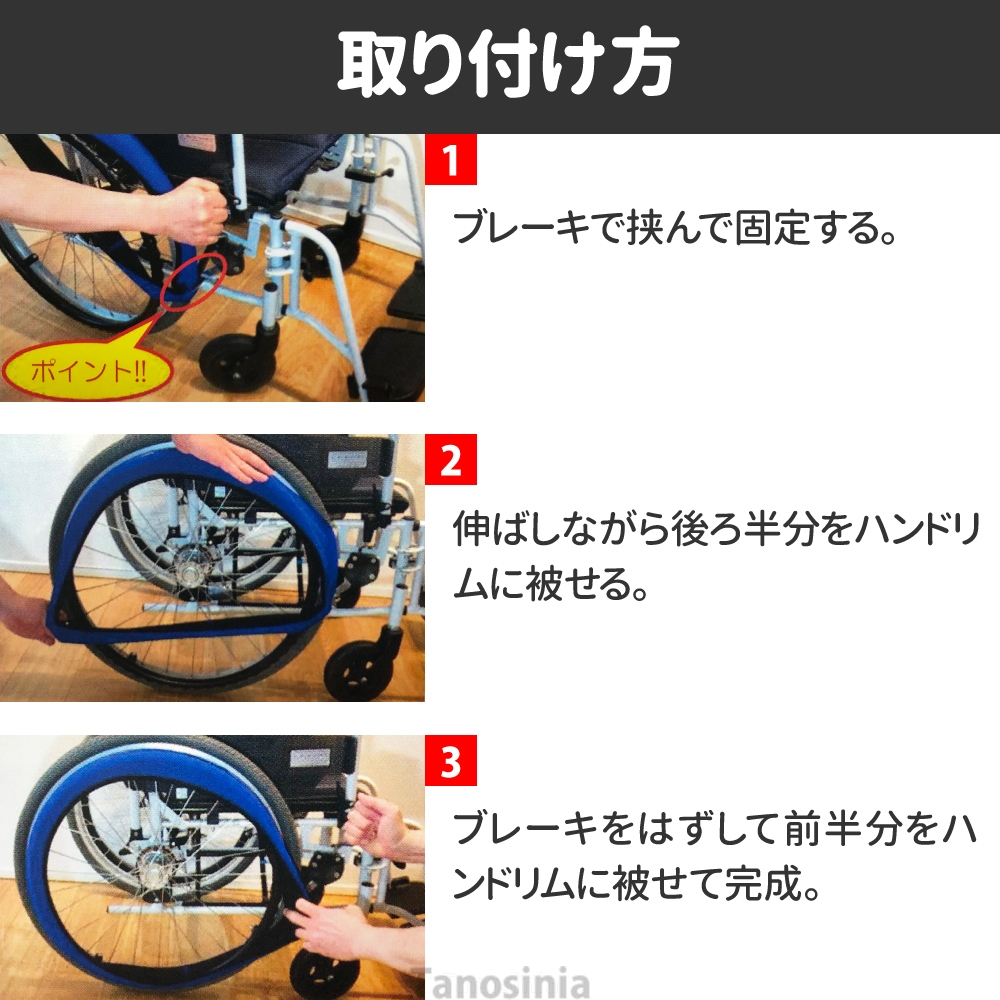 取り付け方

ポイント!!

1
ブレーキで挟んで固定する。

2
伸ばしながら後ろ半分をハンドリムに被せる。

3
ブレーキをはずして前半分をハンドリムに被せて完成。

Tanosinia