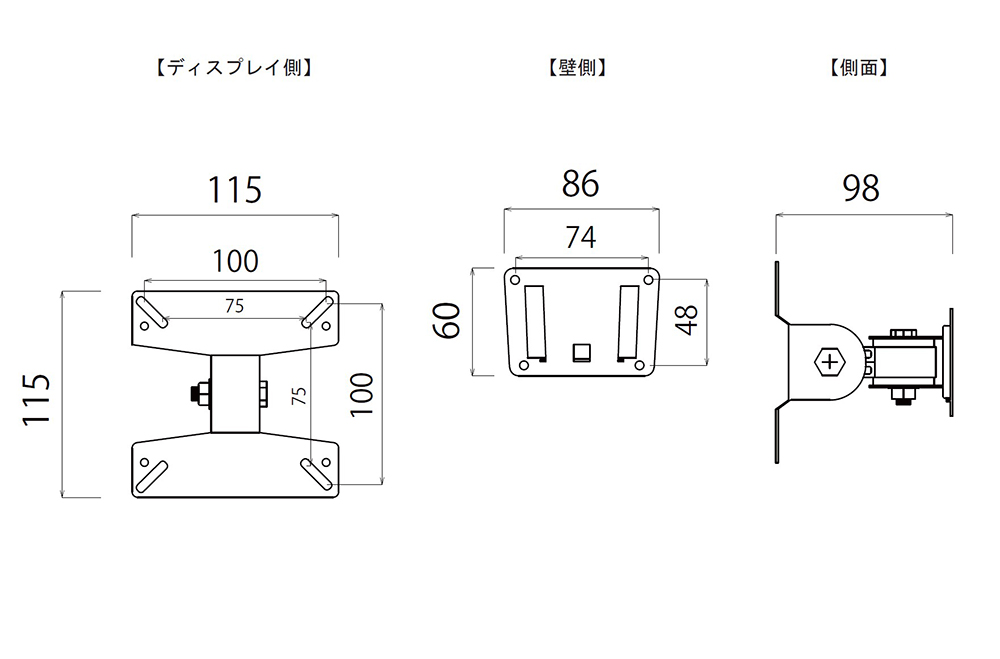 【ディスプレイ側】

115

100

75

115

75

100

【壁側】

86

74

60

48

【側面】

98