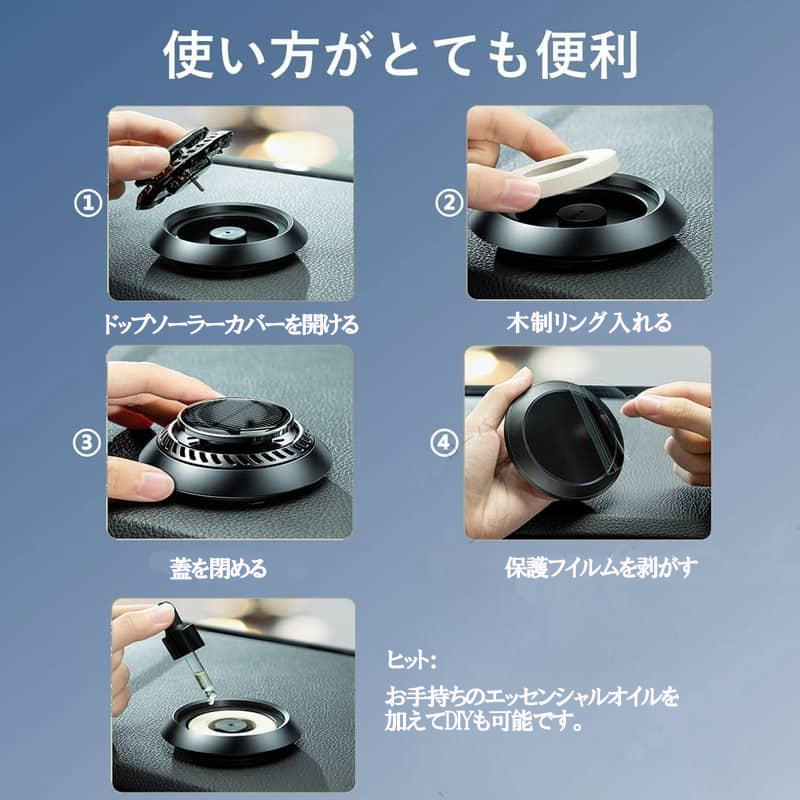 使い方がとても便利

①

ドップソーラーカバーを開ける

②

木制リング入れる

③

蓋を閉める

④

保護フイルムを剥がす

ヒット:

お手持ちのエッセンシャルオイルを加えてDIYも可能です。