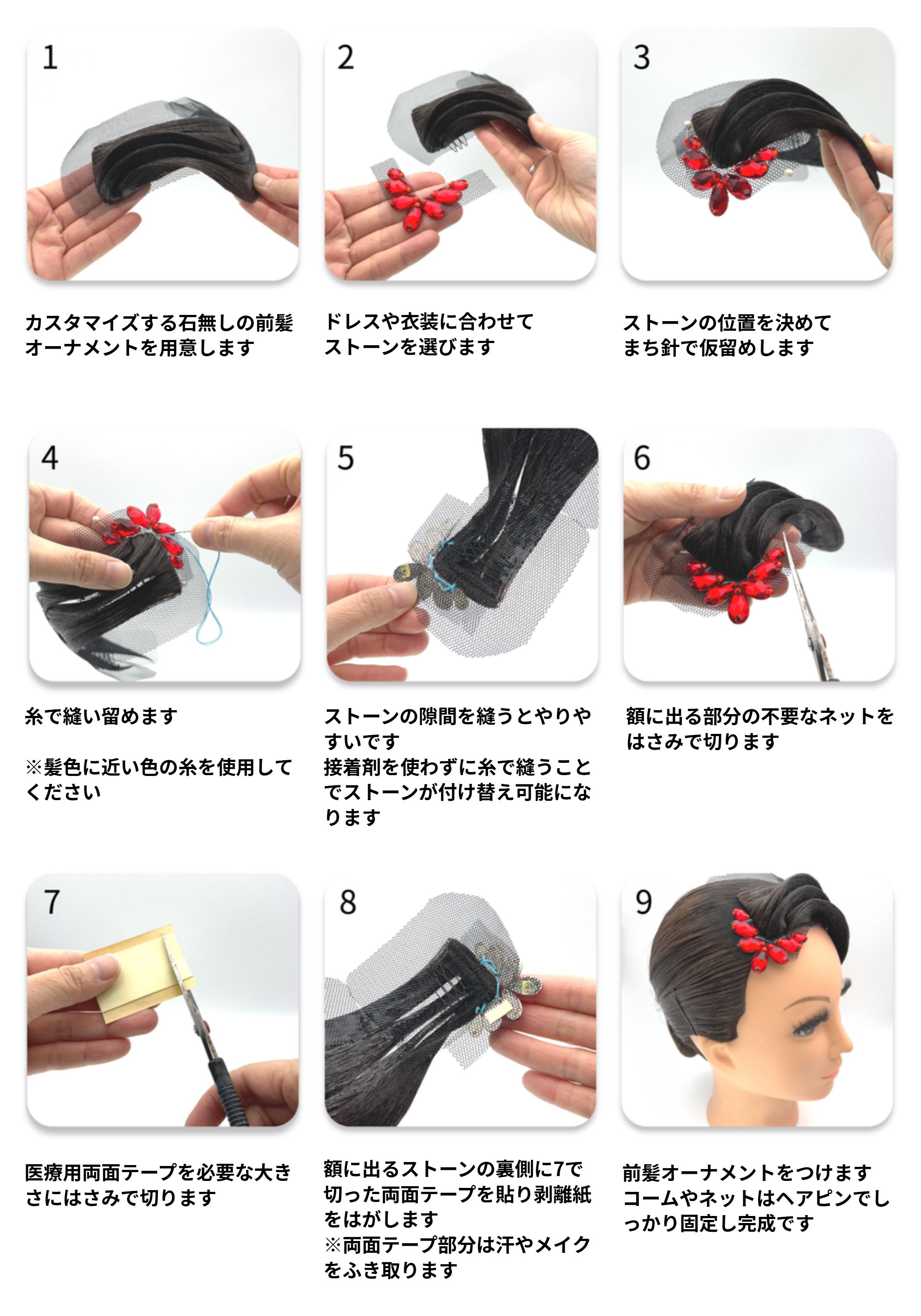 1

カスタマイズする石無しの前髪オーナメントを用意します

2

ドレスや衣装に合わせてストーンを選びます

3

ストーンの位置を決めてまち針で仮留めします

4

糸で縫い留めます

※髪色に近い色の糸を使用してください

5

ストーンの隙間を縫うとやりやすいです
接着剤を使わずに糸で縫うことでストーンが付け替え可能になります

6

額に出る部分の不要なネットをはさみで切ります

7

医療用両面テープを必要な大きさにはさみで切ります

8

額に出るストーンの裏側に7で切った両面テープを貼り剥離紙をはがします
※両面テープ部分は汗やメイクをふき取ります

9

前髪オーナメントをつけます
コームやネットはヘアピンでしっかり固定し完成です