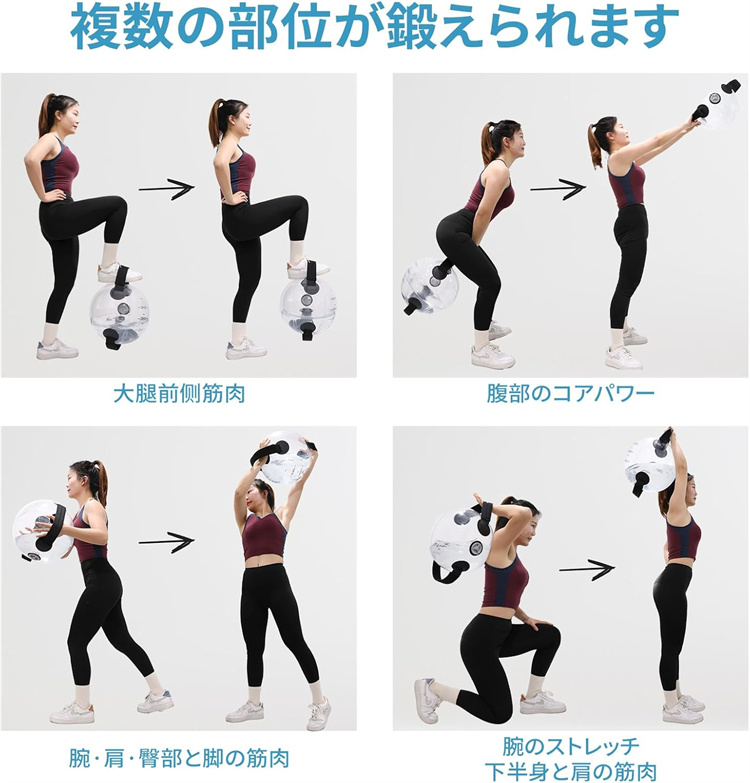 複数の部位が鍛えられます

大腿前側筋肉

腹部のコアパワー

腕・肩・臀部と脚の筋肉

腕のストレッチ
下半身と肩の筋肉