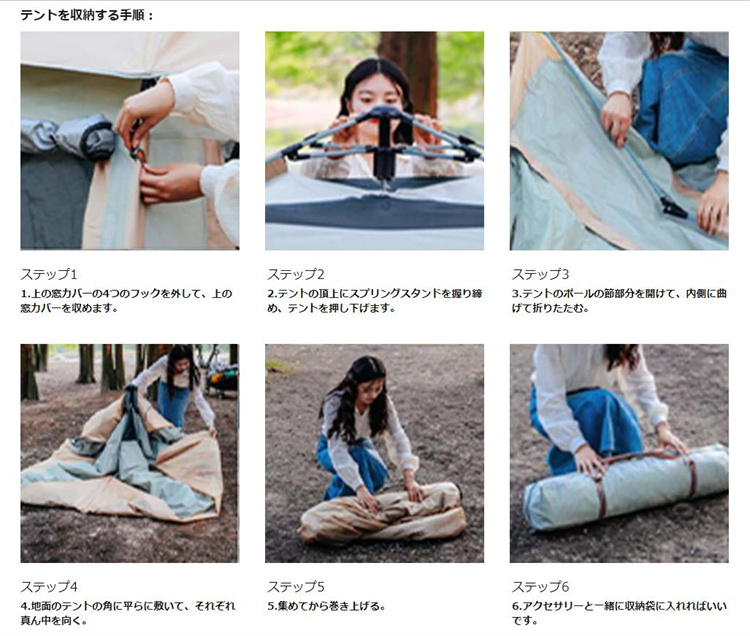 テントを収納する手順：

ステップ1
1.上の窓カバーの4つのフックを外して、上の窓カバーを収めます。

ステップ2
2.テントの頂上にスプリングスタンドを握り締め、テントを押し下げます。

ステップ3
3.テントのポールの節部分を開けて、内側に曲げて折りたたむ。

ステップ4
4.地面のテントの角に平らに敷いて、それぞれ真ん中を向く。

ステップ5
5.集めてから巻き上げる。

ステップ6
6.アクセサリーと一緒に収納袋に入れればいいです。