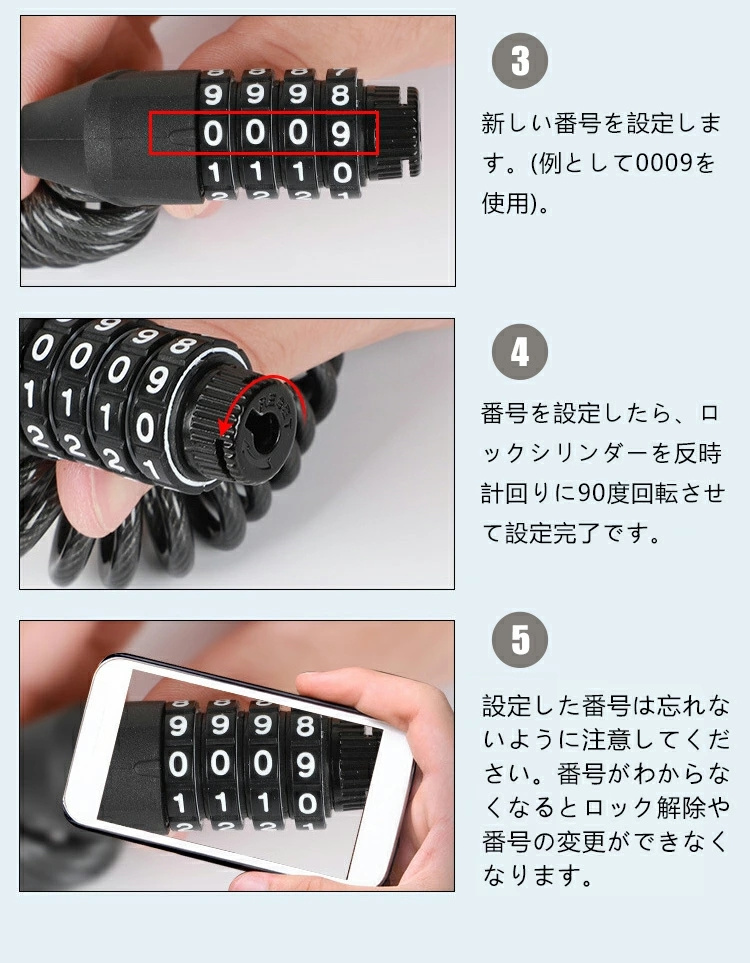 9 9 9 8
0 0 0 9
1 1 1 0

3

新しい番号を設定します。(例として0009を使用)。

0 0 0 9
1 1 1 0
2 2 2 1

4

番号を設定したら、ロックシリンダーを反時計回りに90度回転させて設定完了です。

9 9 9 8
0 0 0 9
1 1 1 0

5

設定した番号は忘れないように注意してください。番号がわからなくなるとロック解除や番号の変更ができなくなります。