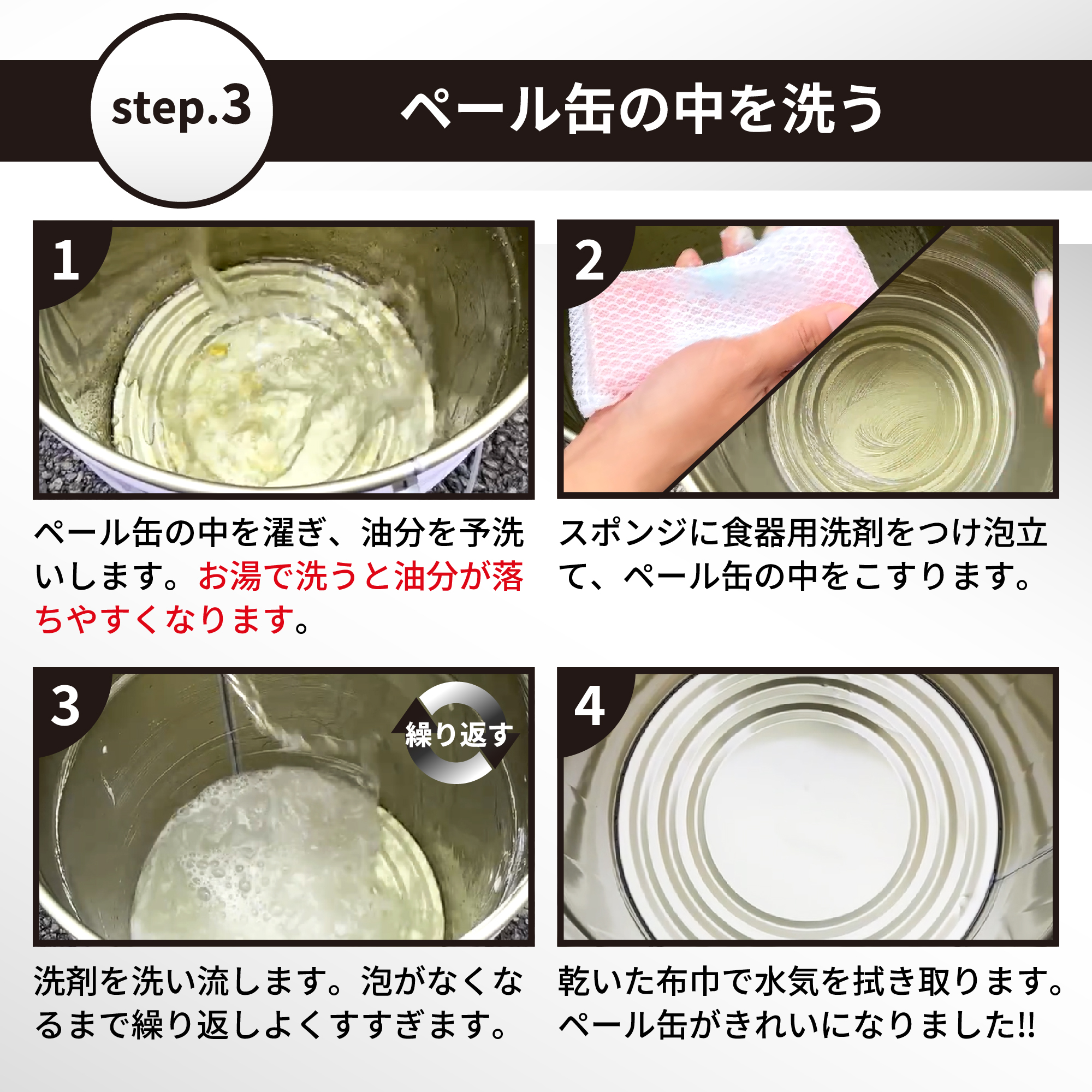 step.3

ペール缶の中を洗う

1

ペール缶の中を濯ぎ、油分を予洗いします。お湯で洗うと油分が落ちやすくなります。

2

スポンジに食器用洗剤をつけ泡立て、ペール缶の中をこすります。

3

繰り返す

洗剤を洗い流します。泡がなくなるまで繰り返しよくすすぎます。

4

乾いた布巾で水気を拭き取ります。ペール缶がきれいになりました!!