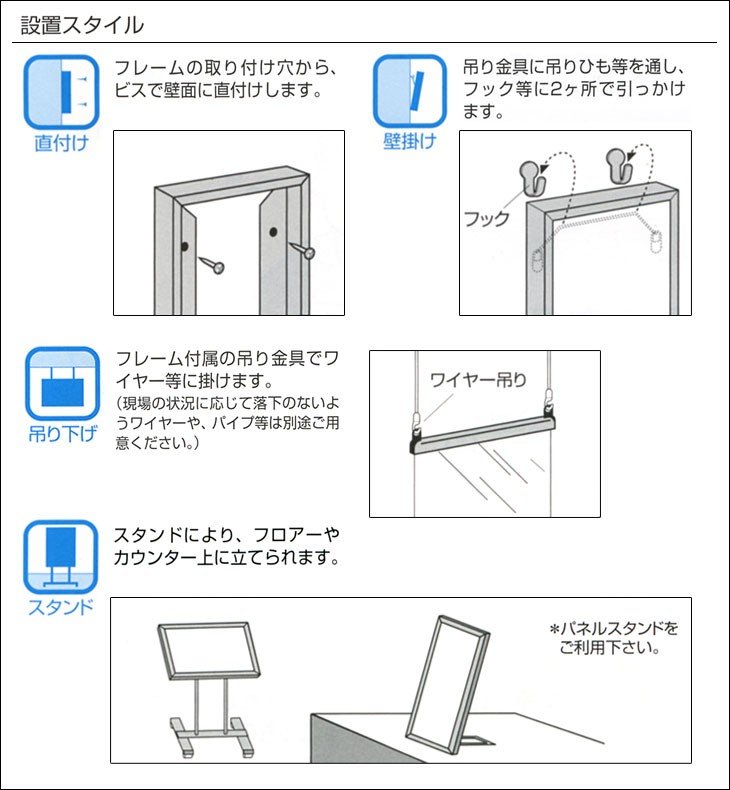 設置スタイル

直付け

フレームの取り付け穴から、ビスで壁面に直付けします。

壁掛け

吊り金具に吊りひも等を通し、フック等に2ヶ所で引っかけます。

フック

吊り下げ

フレーム付属の吊り金具でワイヤー等に掛けます。
(現場の状況に応じて落下のないようワイヤーや、パイプ等は別途ご用意ください。)

ワイヤー吊り

スタンド

スタンドにより、フロアーやカウンター上に立てられます。

*パネルスタンドをご利用下さい。