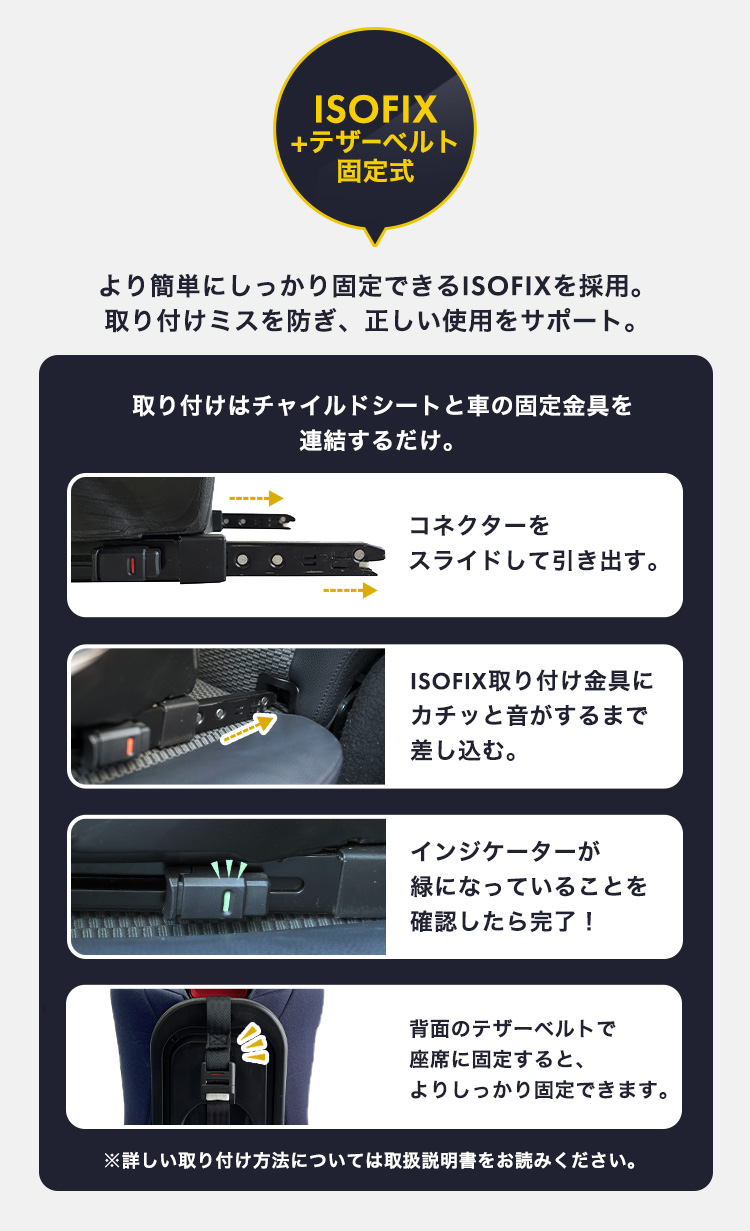 ISOFIX
+テザーベルト
固定式

より簡単にしっかり固定できるISOFIXを採用。
取り付けミスを防ぎ、正しい使用をサポート。

取り付けはチャイルドシートと車の固定金具を連結するだけ。

コネクターをスライドして引き出す。

ISOFIX取り付け金具にカチッと音がするまで差し込む。

インジケーターが緑になっていることを確認したら完了！

背面のテザーベルトで座席に固定すると、よりしっかり固定できます。

※詳しい取り付け方法については取扱説明書をお読みください。