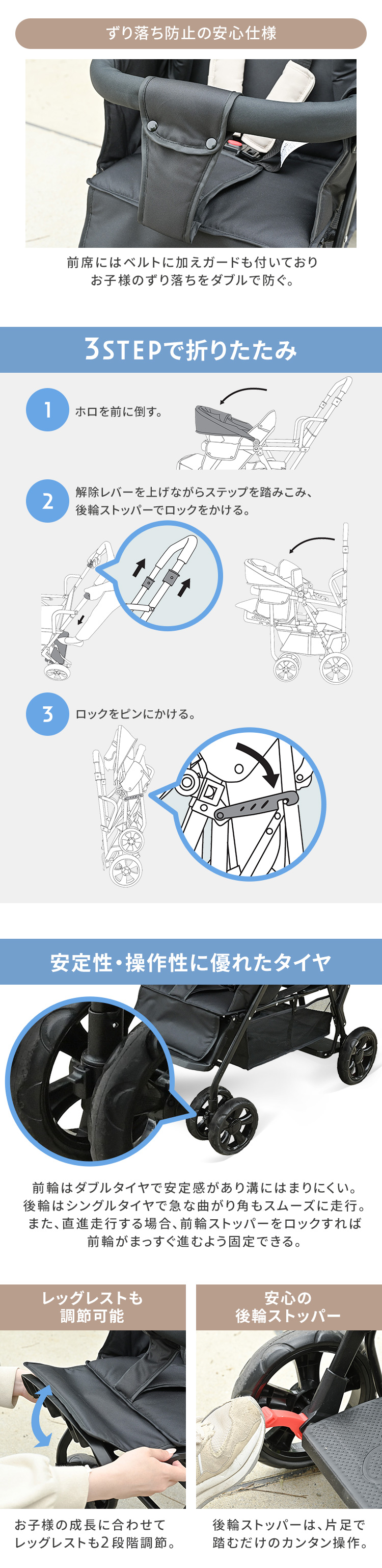 ずり落ち防止の安心仕様

前席にはベルトに加えガードも付いており
お子様のずり落ちをダブルで防ぐ。

3STEPで折りたたみ

1 ホロを前に倒す。

2 解除レバーを上げながらステップを踏みこみ、後輪ストッパーでロックをかける。

3 ロックをピンにかける。

安定性・操作性に優れたタイヤ

前輪はダブルタイヤで安定感があり溝にはまりにくい。
後輪はシングルタイヤで急な曲がり角もスムーズに走行。
また、直進走行する場合、前輪ストッパーをロックすれば
前輪がまっすぐ進むよう固定できる。

レッグレストも
調節可能

お子様の成長に合わせて
レッグレストも2段階調節。

安心の
後輪ストッパー

後輪ストッパーは、片足で
踏むだけのカンタン操作。