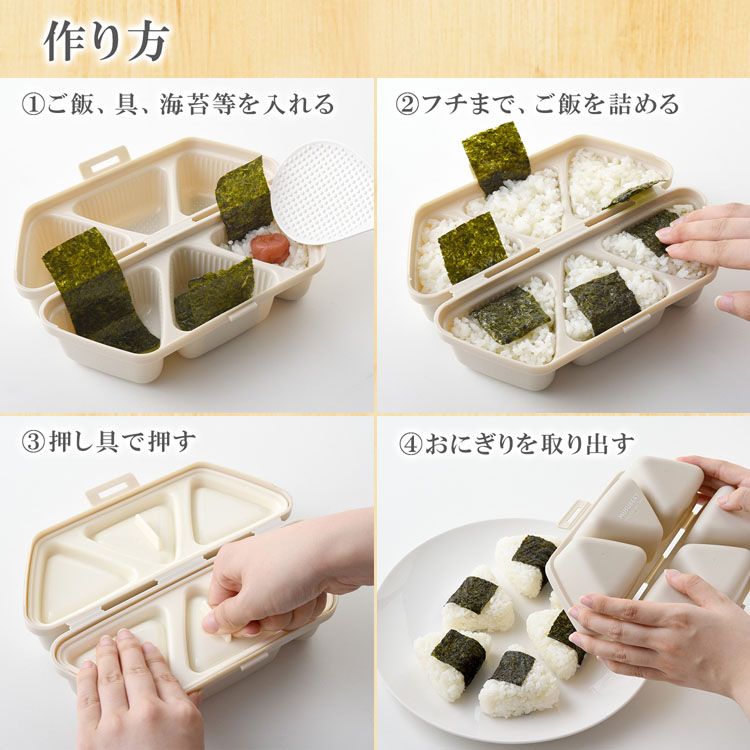 作り方

①ご飯、具、海苔等を入れる

②フチまで、ご飯を詰める

③押し具で押す

④おにぎりを取り出す