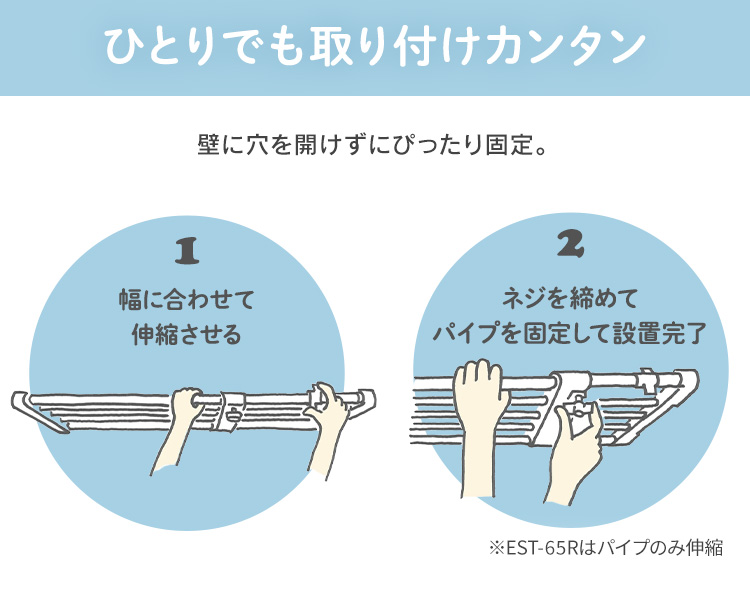 ひとりでも取り付けカンタン

壁に穴を開けずにぴったり固定。

1

幅に合わせて
伸縮させる

2

ネジを締めて
パイプを固定して設置完了

※EST-65Rはパイプのみ伸縮