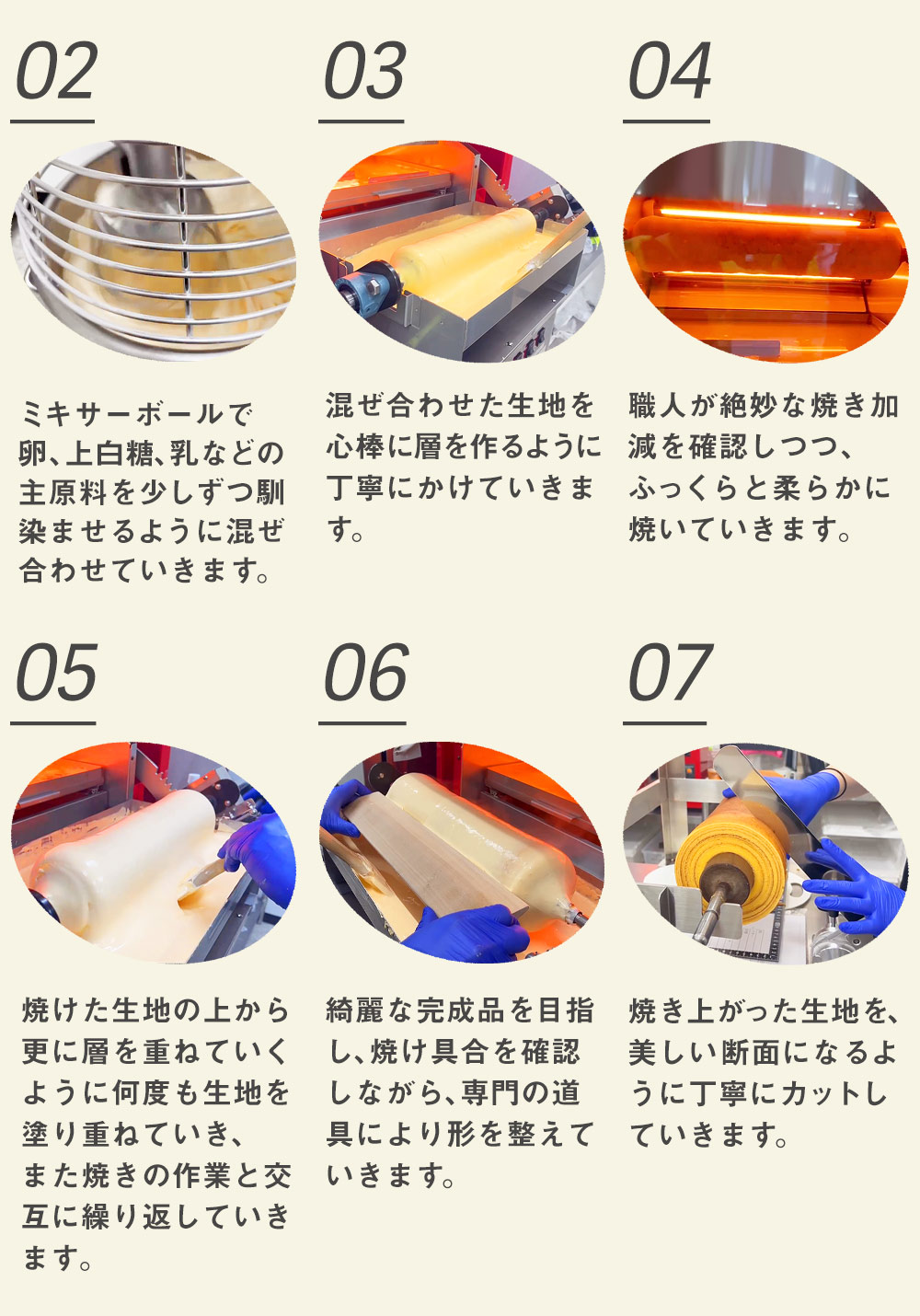 02

ミキサーボールで卵、上白糖、乳などの主原料を少しずつ馴染ませるように混ぜ合わせていきます。

03

混ぜ合わせた生地を心棒に層を作るように丁寧にかけていきます。

04

職人が絶妙な焼き加減を確認しつつ、ふっくらと柔らかに焼いていきます。

05

焼けた生地の上から更に層を重ねていくように何度も生地を塗り重ねていき、また焼きの作業と交互に繰り返していきます。

06

綺麗な完成品を目指し、焼け具合を確認しながら、専門の道具により形を整えていきます。

07

焼き上がった生地を、美しい断面になるように丁寧にカットしていきます。