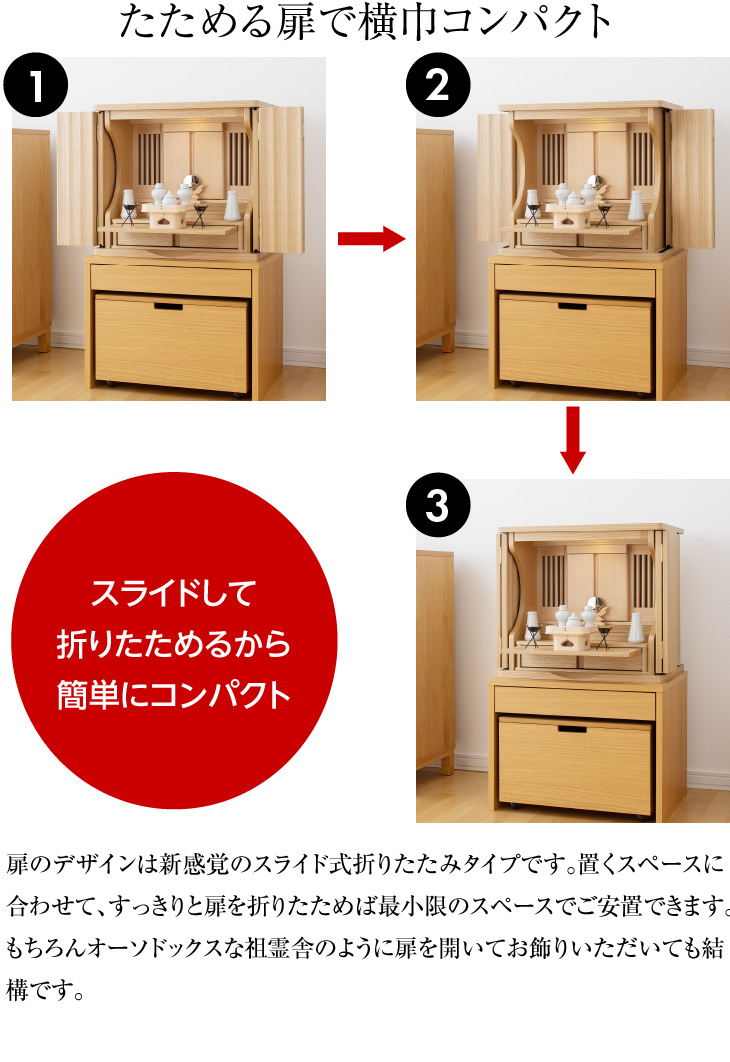 たためる扉で横巾コンパクト

1

2

3

スライドして
折りたためるから
簡単にコンパクト

扉のデザインは新感覚のスライド式折りたたみタイプです。置くスペースに合わせて、すっきりと扉を折りたためば最小限のスペースでご安置できます。もちろんオーソドックスな祖霊舎のように扉を開いてお飾りいただいても結構です。