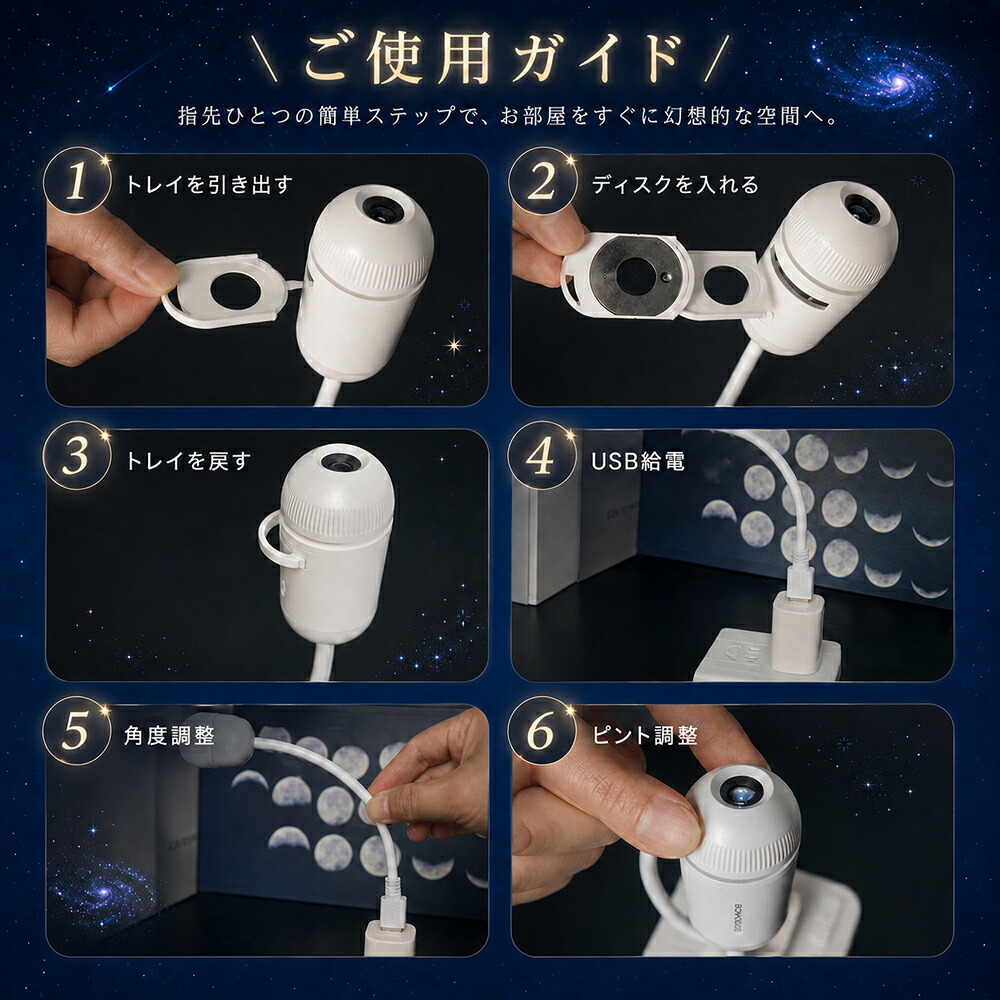 \ ご使用ガイド /

指先ひとつの簡単ステップで、お部屋をすぐに幻想的な空間へ。

1 トレイを引き出す

2 ディスクを入れる

3 トレイを戻す

4 USB給電

5 角度調整

6 ピント調整