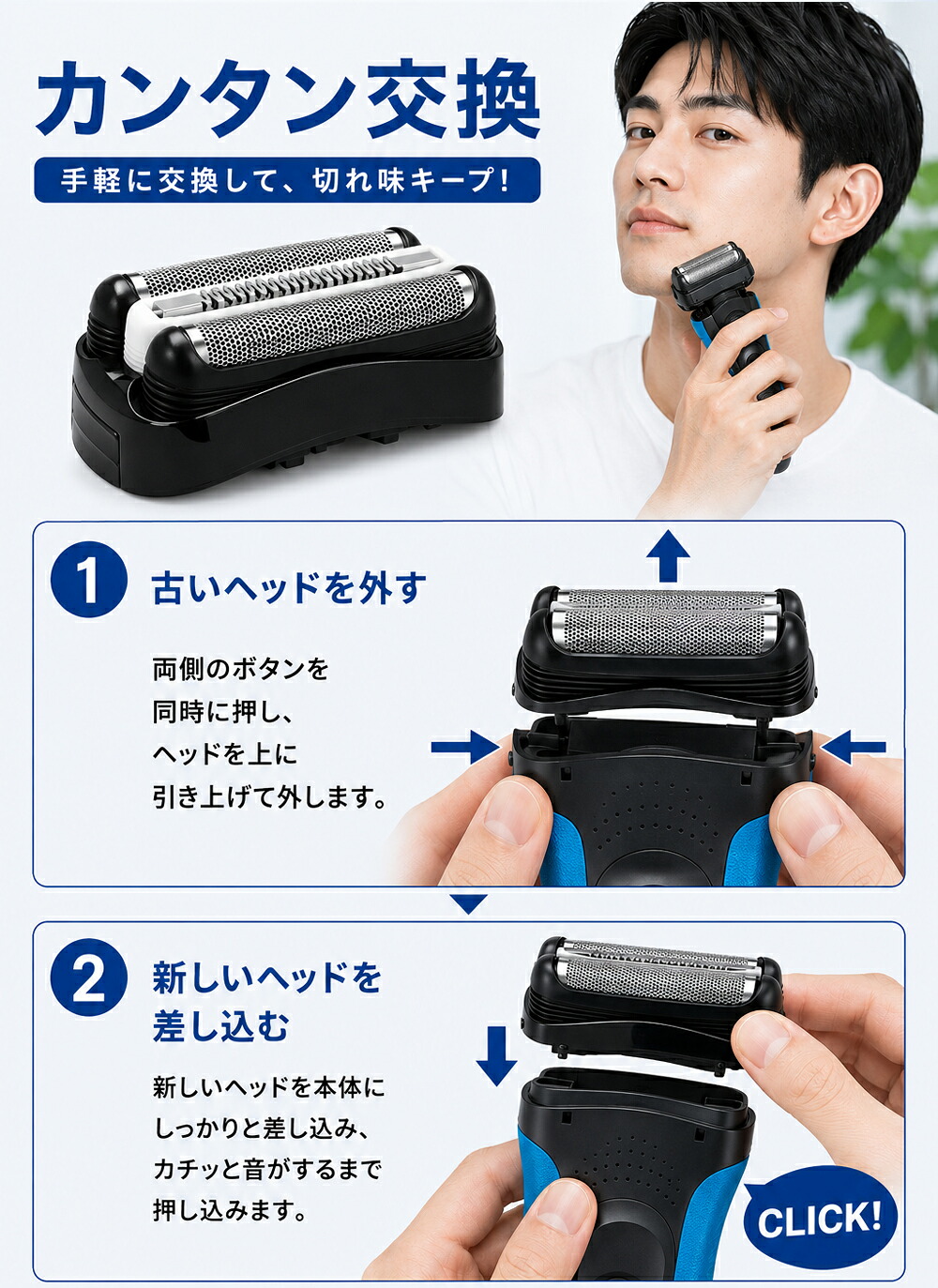 カンタン交換

手軽に交換して、切れ味キープ!

1

古いヘッドを外す

両側のボタンを同時に押し、ヘッドを上に引き上げて外します。

2

新しいヘッドを差し込む

新しいヘッドを本体にしっかりと差し込み、カチッと音がするまで押し込みます。

CLICK!