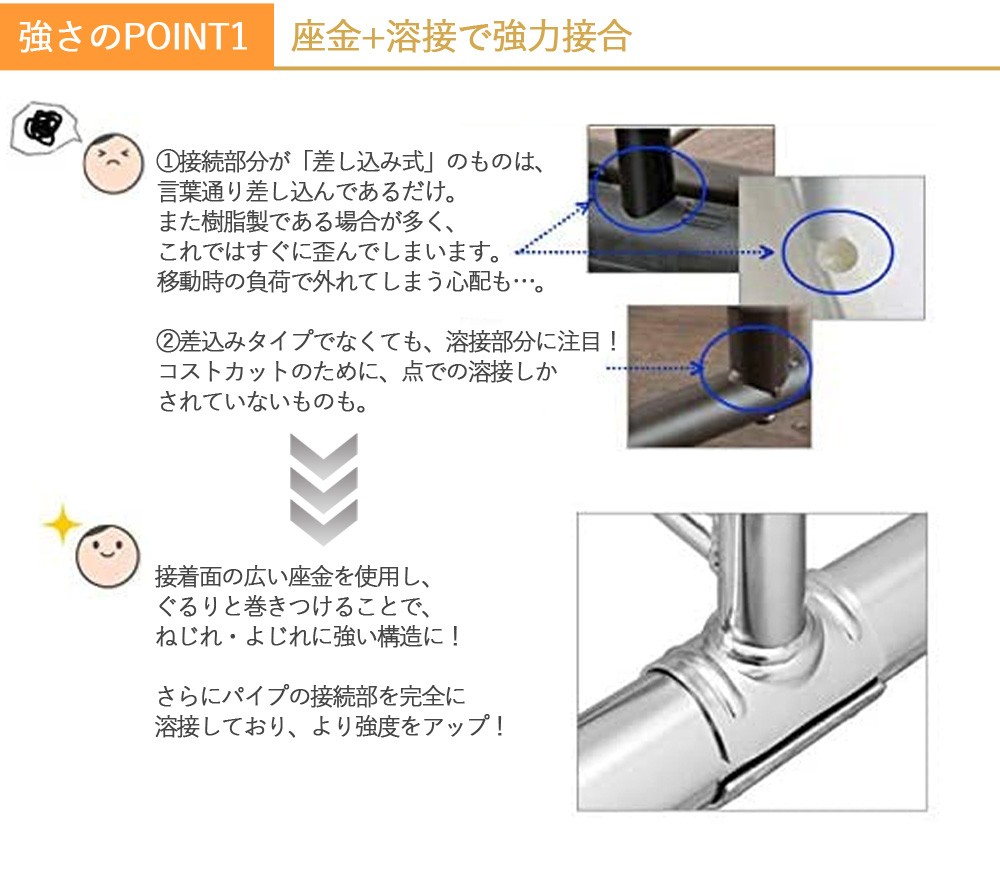 強さのPOINT1 座金+溶接で強力接合

①接続部分が「差し込み式」のものは、言葉通り差し込んであるだけ。また樹脂製である場合が多く、これではすぐに歪んでしまいます。移動時の負荷で外れてしまう心配も…。

②差込みタイプでなくても、溶接部分に注目！コストカットのために、点での溶接しかされていないものも。

接着面の広い座金を使用し、ぐるりと巻きつけることで、ねじれ・よじれに強い構造に！

さらにパイプの接続部を完全に溶接しており、より強度をアップ！