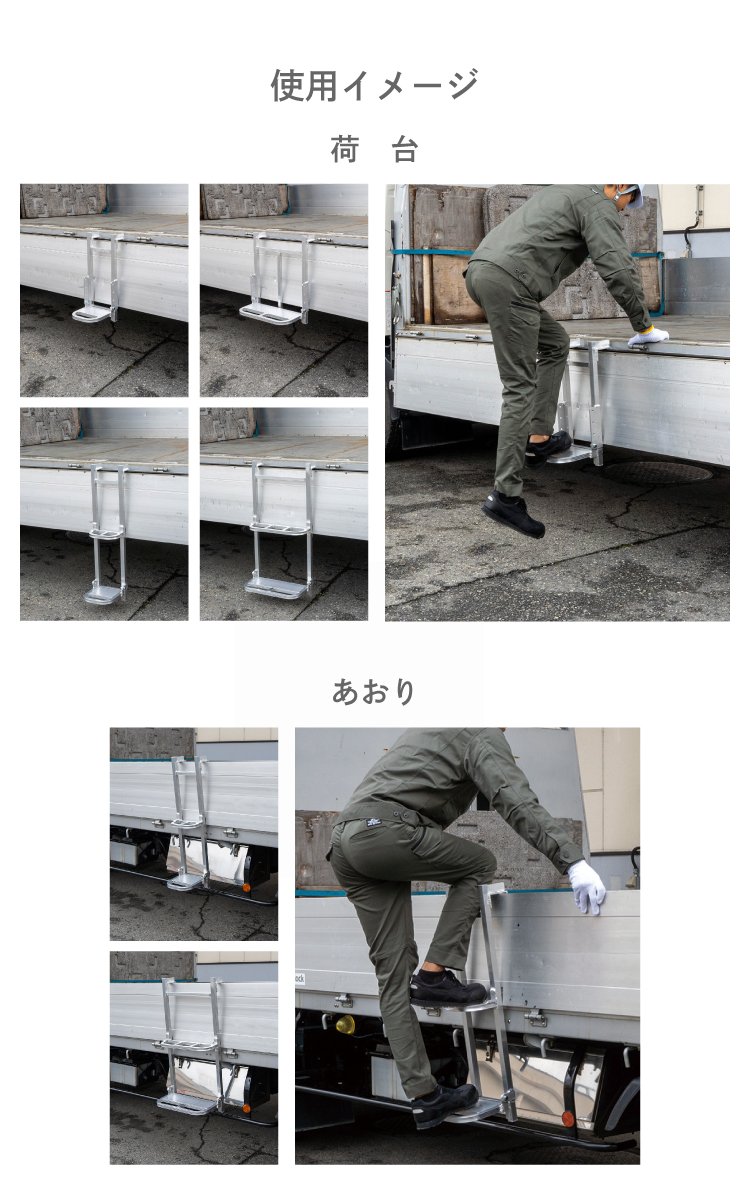 使用イメージ

荷 台

あおり