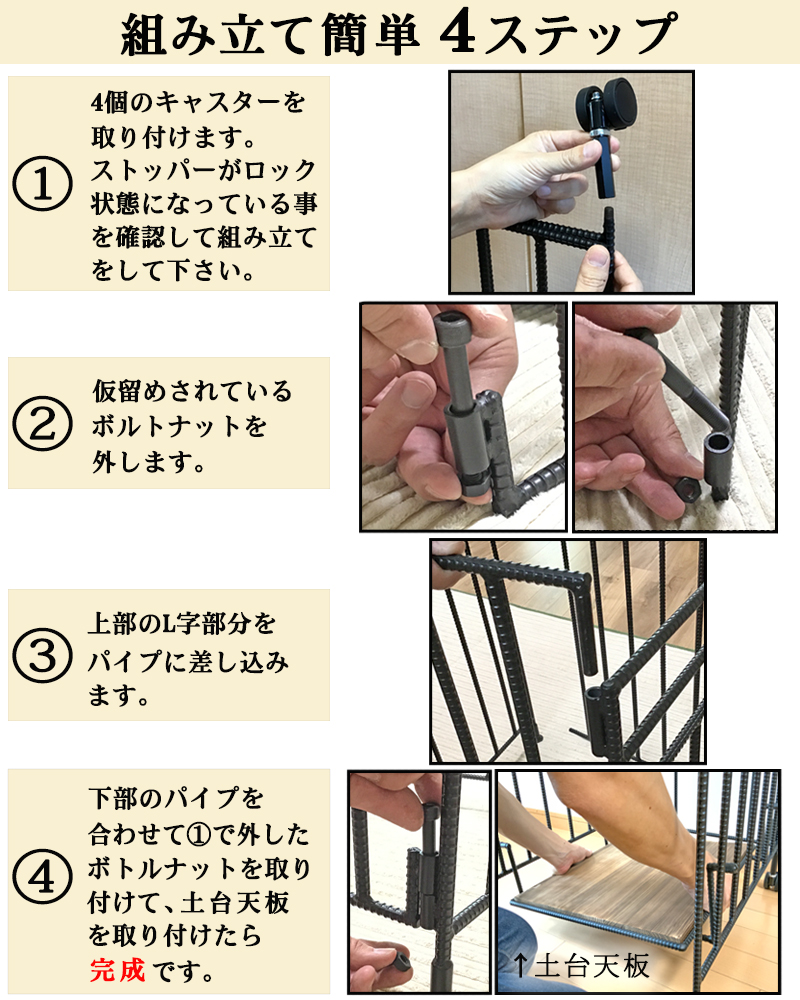 組み立て簡単 4ステップ

①
4個のキャスターを取り付けます。ストッパーがロック状態になっている事を確認して組み立てをして下さい。

②
仮留めされているボルトナットを外します。

③
上部のL字部分をパイプに差し込みます。

④
下部のパイプを合わせて①で外したボトルナットを取り付けて、土台天板を取り付けたら完成です。

↑土台天板