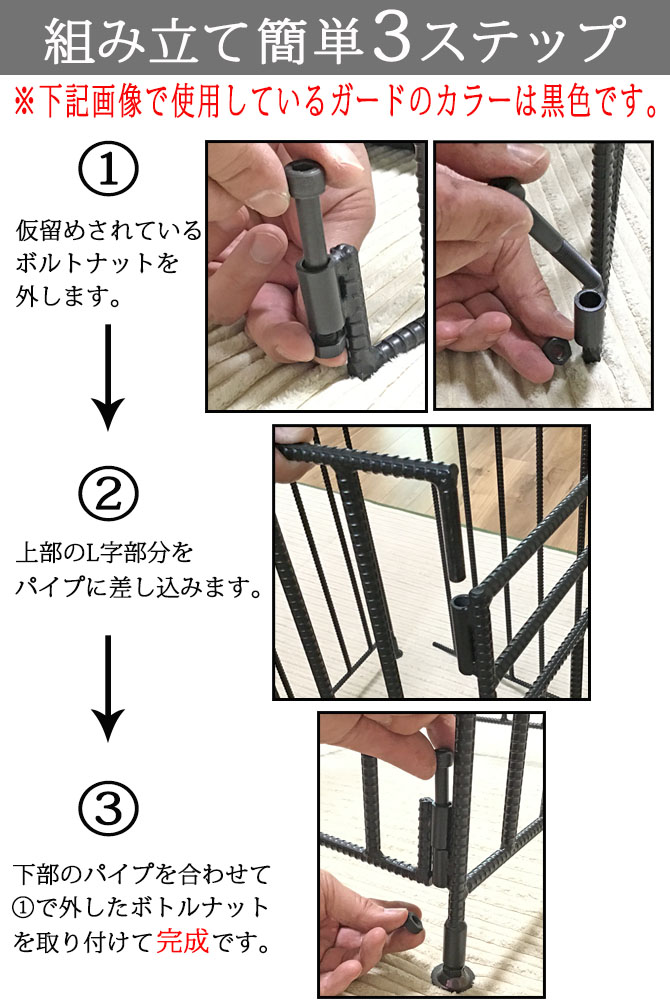 組み立て簡単3ステップ

※下記画像で使用しているガードのカラーは黒色です。

①

仮留めされているボルトナットを外します。

②

上部のL字部分をパイプに差し込みます。

③

下部のパイプを合わせて①で外したボトルナットを取り付けて完成です。