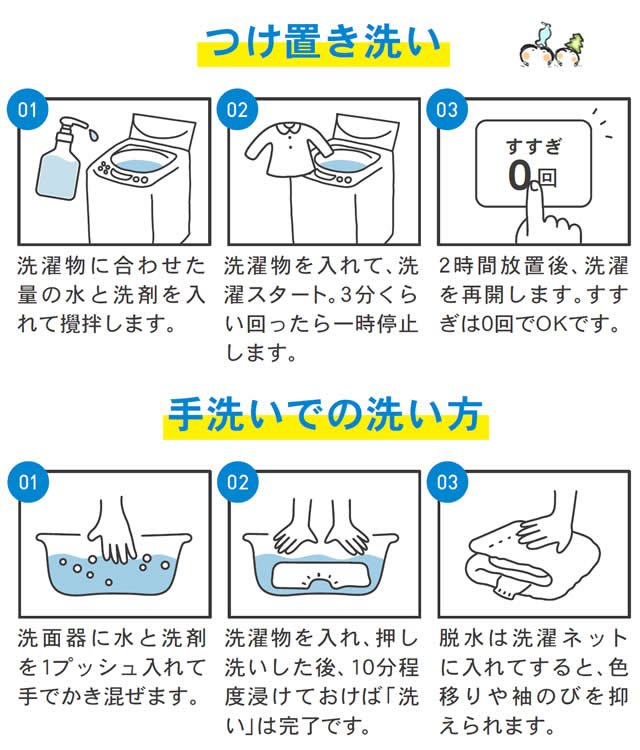 つけ置き洗い

01

洗濯物に合わせた量の水と洗剤を入れて攪拌します。

02

洗濯物を入れて、洗濯スタート。3分くらい回ったら一時停止します。

03

すすぎ
0回

2時間放置後、洗濯を再開します。すすぎは0回でOKです。

手洗いでの洗い方

01

洗面器に水と洗剤を1プッシュ入れて手でかき混ぜます。

02

洗濯物を入れ、押し洗いした後、10分程度浸けておけば「洗い」は完了です。

03

脱水は洗濯ネットに入れてすると、色移りや袖のびを抑えられます。