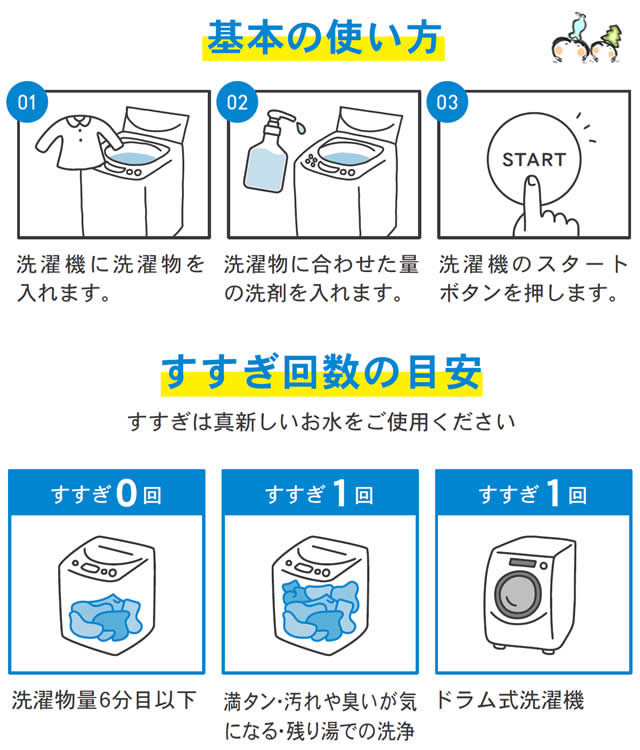 基本の使い方

01

洗濯機に洗濯物を入れます。

02

洗濯物に合わせた量の洗剤を入れます。

03

START

洗濯機のスタートボタンを押します。

すすぎ回数の目安

すすぎは真新しいお水をご使用ください

すすぎ 0 回

洗濯物量6分目以下

すすぎ 1 回

満タン・汚れや臭いが気になる・残り湯での洗浄

すすぎ 1 回

ドラム式洗濯機