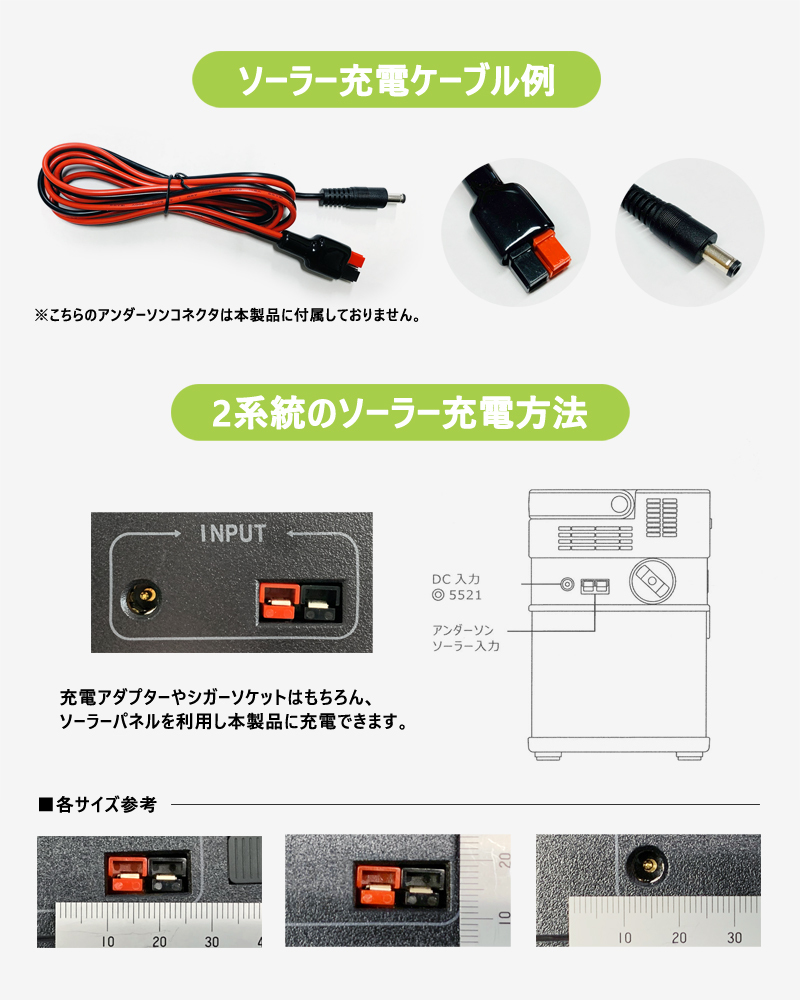 ソーラー充電ケーブル例

※こちらのアンダーソンコネクタは本製品に付属しておりません。

2系統のソーラー充電方法

INPUT

DC 入力
◎ 5521

アンダーソン
ソーラー入力

充電アダプターやシガーソケットはもちろん、
ソーラーパネルを利用し本製品に充電できます。

■各サイズ参考

10 20 30 4

20 10

10 20 30