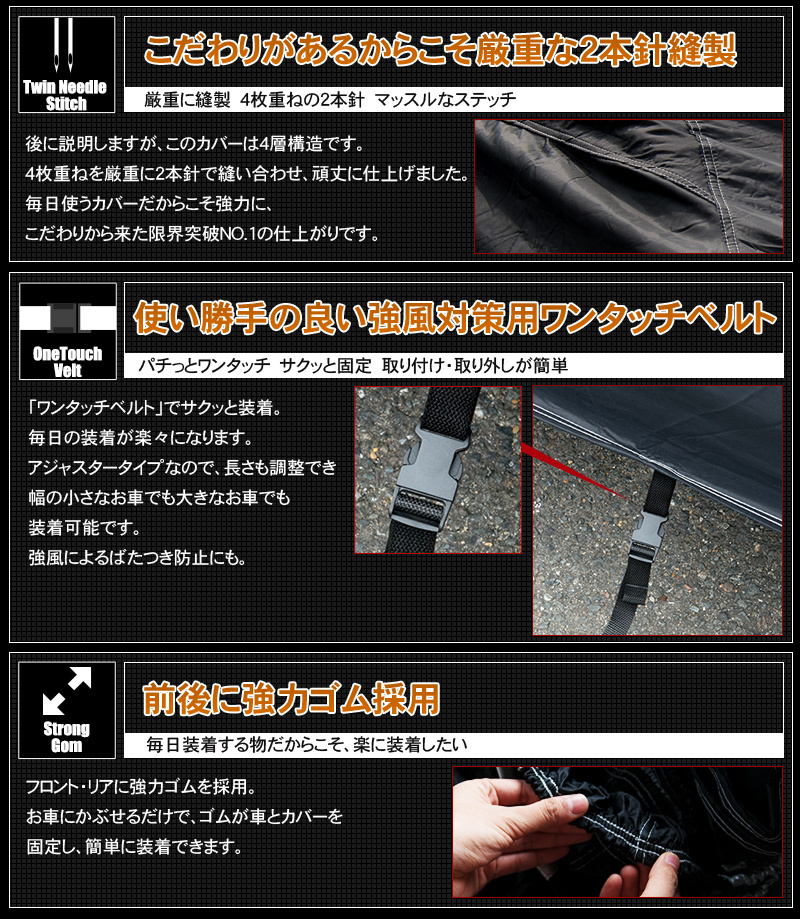 Twin Needle Stitch

こだわりがあるからこそ厳重な2本針縫製

厳重に縫製 4枚重ねの2本針 マッスルなステッチ

後に説明しますが、このカバーは4層構造です。
4枚重ねを厳重に2本針で縫い合わせ、頑丈に仕上げました。
毎日使うカバーだからこそ強力に、
こだわりから来た限界突破NO.1の仕上がりです。

OneTouch Velt

使い勝手の良い強風対策用ワンタッチベルト

パチっとワンタッチ サクッと固定 取り付け・取り外しが簡単

「ワンタッチベルト」でサクッと装着。
毎日の装着が楽々になります。
アジャスタータイプなので、長さも調整でき
幅の小さなお車でも大きなお車でも
装着可能です。
強風によるばたつき防止にも。

Strong Gom

前後に強力ゴム採用

毎日装着する物だからこそ、楽に装着したい

フロント・リアに強力ゴムを採用。
お車にかぶせるだけで、ゴムが車とカバーを
固定し、簡単に装着できます。