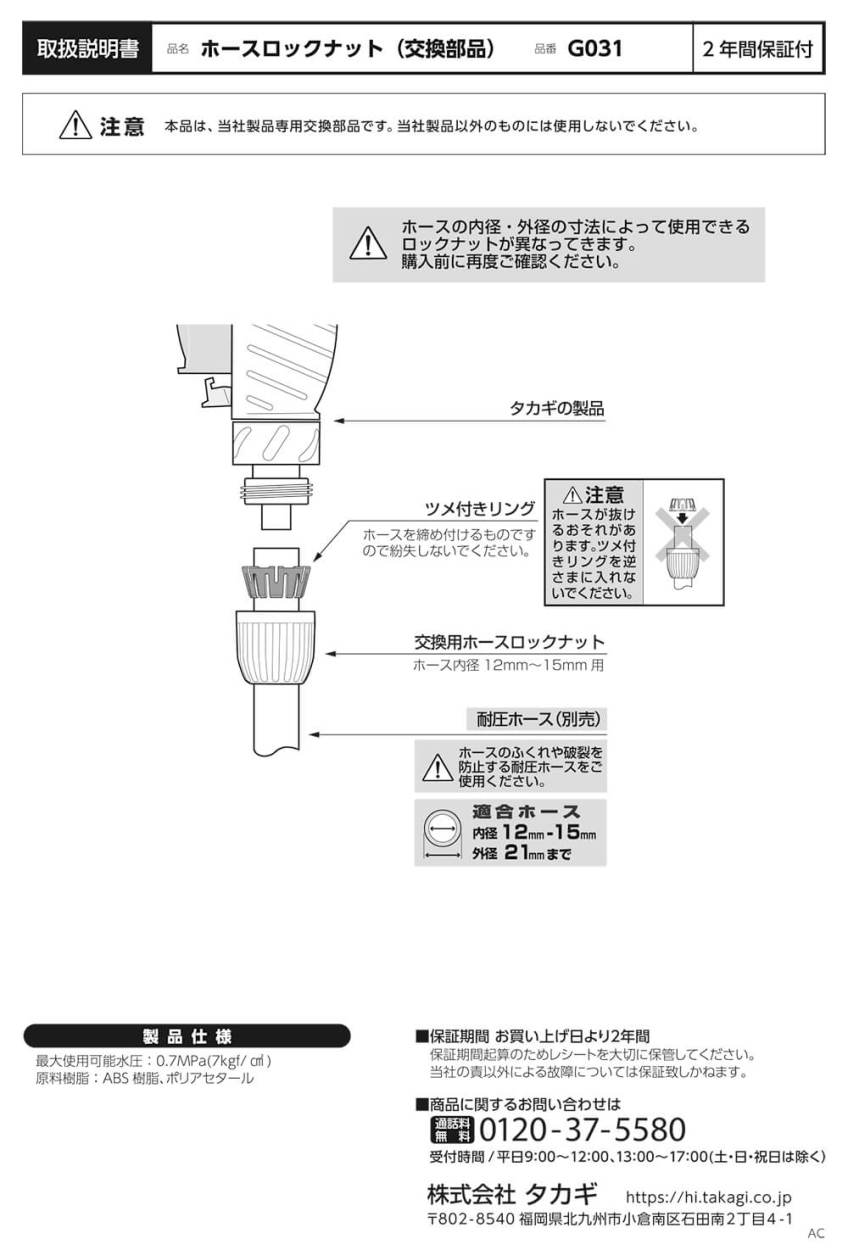 取扱説明書 品名 ホースロックナット（交換部品） 品番 G031 2年間保証付

注意 本品は、当社製品専用交換部品です。当社製品以外のものには使用しないでください。

ホースの内径・外径の寸法によって使用できるロックナットが異なってきます。
購入前に再度ご確認ください。

タカギの製品

ツメ付きリング
ホースを締め付けるものですので紛失しないでください。

注意
ホースが抜けるおそれがあります。ツメ付きリングを逆さまに入れないでください。

交換用ホースロックナット
ホース内径 12mm～15mm 用

耐圧ホース（別売）

ホースのふくれや破裂を防止する耐圧ホースをご使用ください。

適合ホース
内径 12mm-15mm
外径 21mmまで

製品仕様
最大使用可能水圧：0.7MPa(7kgf/㎠)
原料樹脂：ABS 樹脂、ポリアセタール

■保証期間 お買い上げ日より2年間
保証期間起算のためレシートを大切に保管してください。
当社の責以外による故障については保証致しかねます。

■商品に関するお問い合わせは
通話料無料 0120-37-5580
受付時間 / 平日9:00～12:00、13:00～17:00(土・日・祝日は除く)

株式会社 タカギ https://hi.takagi.co.jp
〒802-8540 福岡県北九州市小倉南区石田南2丁目4-1

AC