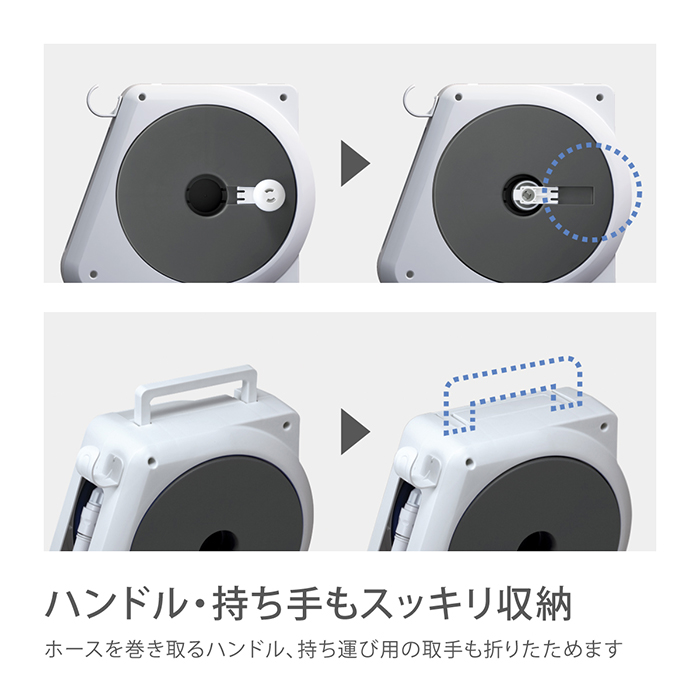 ハンドル・持ち手もスッキリ収納

ホースを巻き取るハンドル、持ち運び用の取手も折りたためます