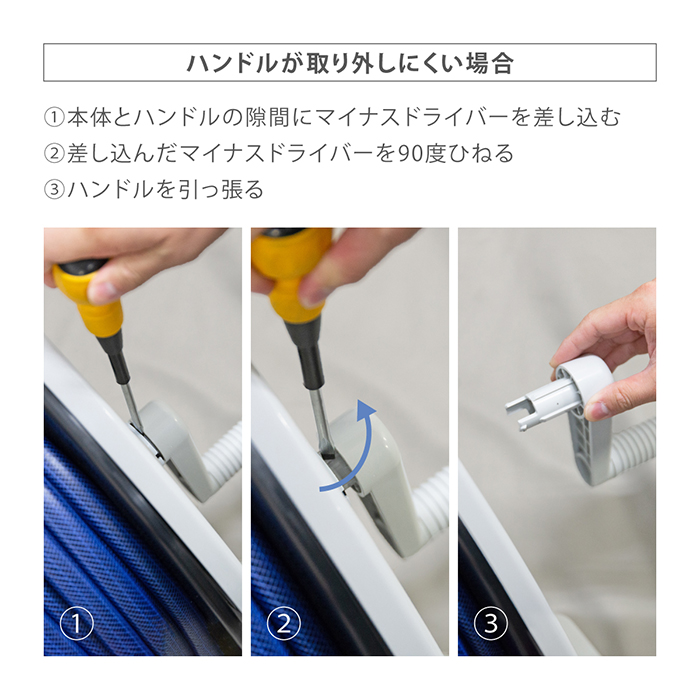 ハンドルが取り外しにくい場合

①本体とハンドルの隙間にマイナスドライバーを差し込む
②差し込んだマイナスドライバーを90度ひねる
③ハンドルを引っ張る

①

②

③