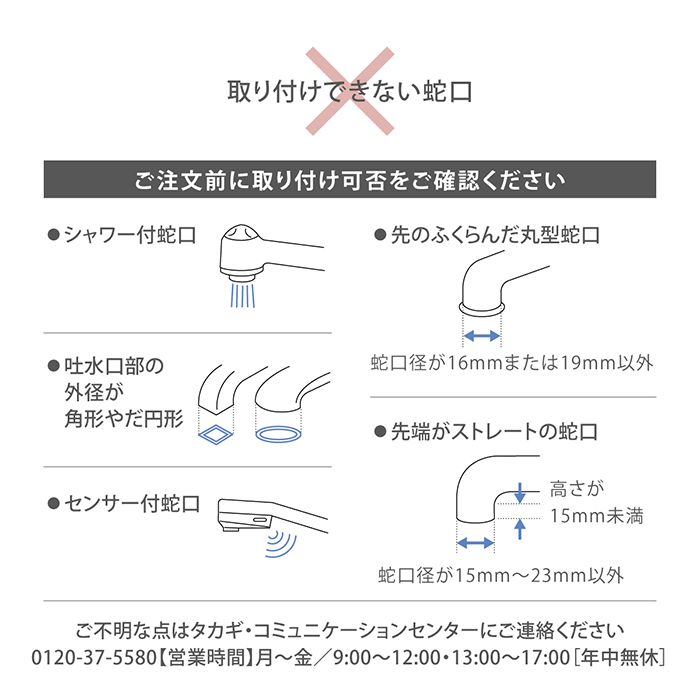 取り付けできない蛇口

ご注文前に取り付け可否をご確認ください

●シャワー付蛇口

●吐水口部の外径が角形やだ円形

●センサー付蛇口

●先のふくらんだ丸型蛇口

蛇口径が16mmまたは19mm以外

●先端がストレートの蛇口

高さが15mm未満

蛇口径が15mm～23mm以外

ご不明な点はタカギ・コミュニケーションセンターにご連絡ください
0120-37-5580【営業時間】月～金／9:00～12:00・13:00～17:00［年中無休］