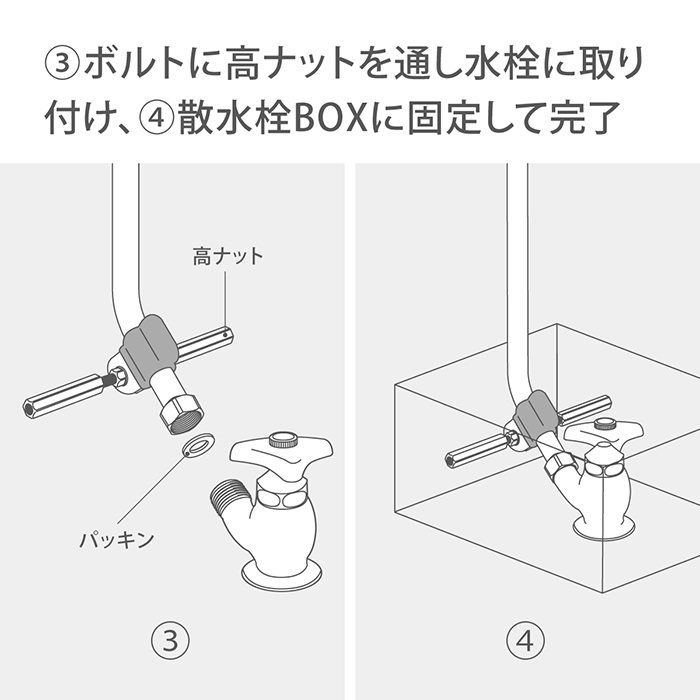 ③ボルトに高ナットを通し水栓に取り付け、④散水栓BOXに固定して完了

高ナット

パッキン

③

④