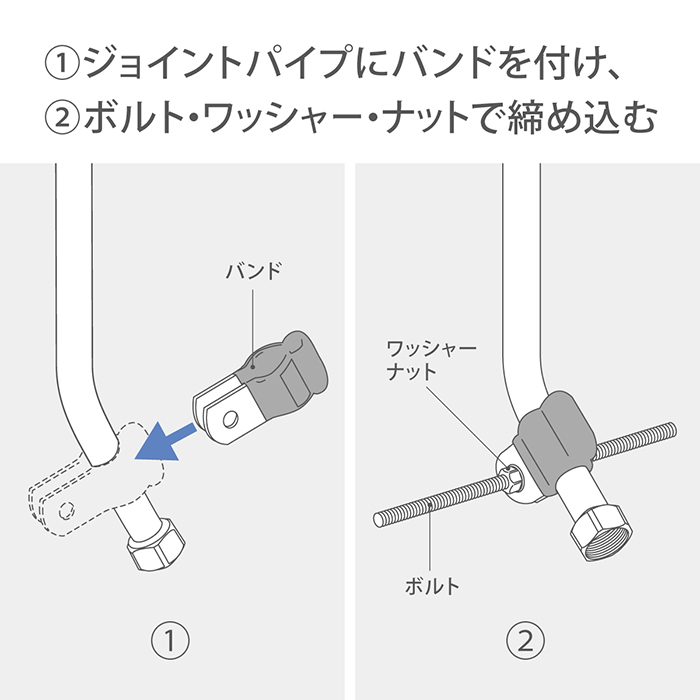 ①ジョイントパイプにバンドを付け、
②ボルト・ワッシャー・ナットで締め込む

バンド

①

ワッシャー
ナット

ボルト

②