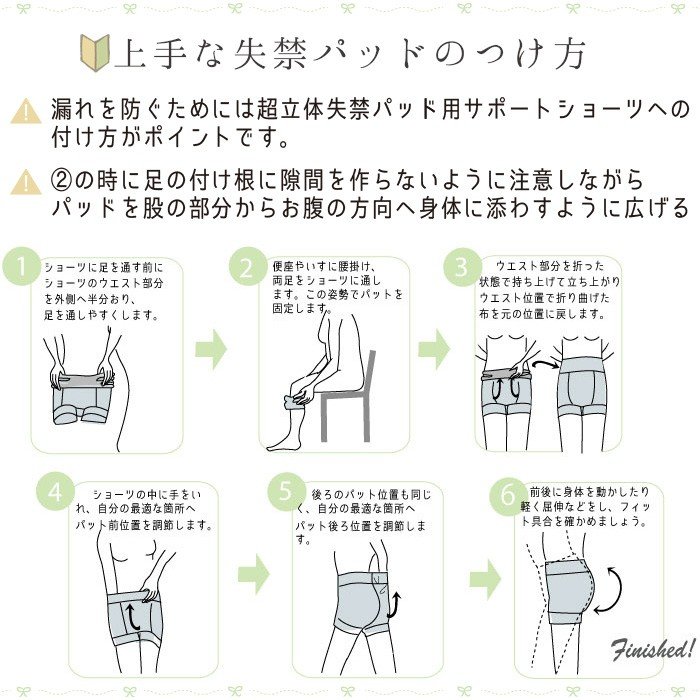 上手な失禁パッドのつけ方

漏れを防ぐためには超立体失禁パッド用サポートショーツへの付け方がポイントです。

②の時に足の付け根に隙間を作らないように注意しながらパッドを股の部分からお腹の方向へ身体に添わすように広げる

1 ショーツに足を通す前にショーツのウエスト部分を外側へ半分おり、足を通しやすくします。

2 便座やいすに腰掛け、両足をショーツに通します。この姿勢でパットを固定します。

3 ウエスト部分を折った状態で持ち上げて立ち上がりウエスト位置で折り曲げた布を元の位置に戻します。

4 ショーツの中に手をいれ、自分の最適な箇所へパット前位置を調節します。

5 後ろのパット位置も同じく、自分の最適な箇所へパット後ろ位置を調節します。

6 前後に身体を動かしたり軽く屈伸などをし、フィット具合を確かめましょう。

Finished!