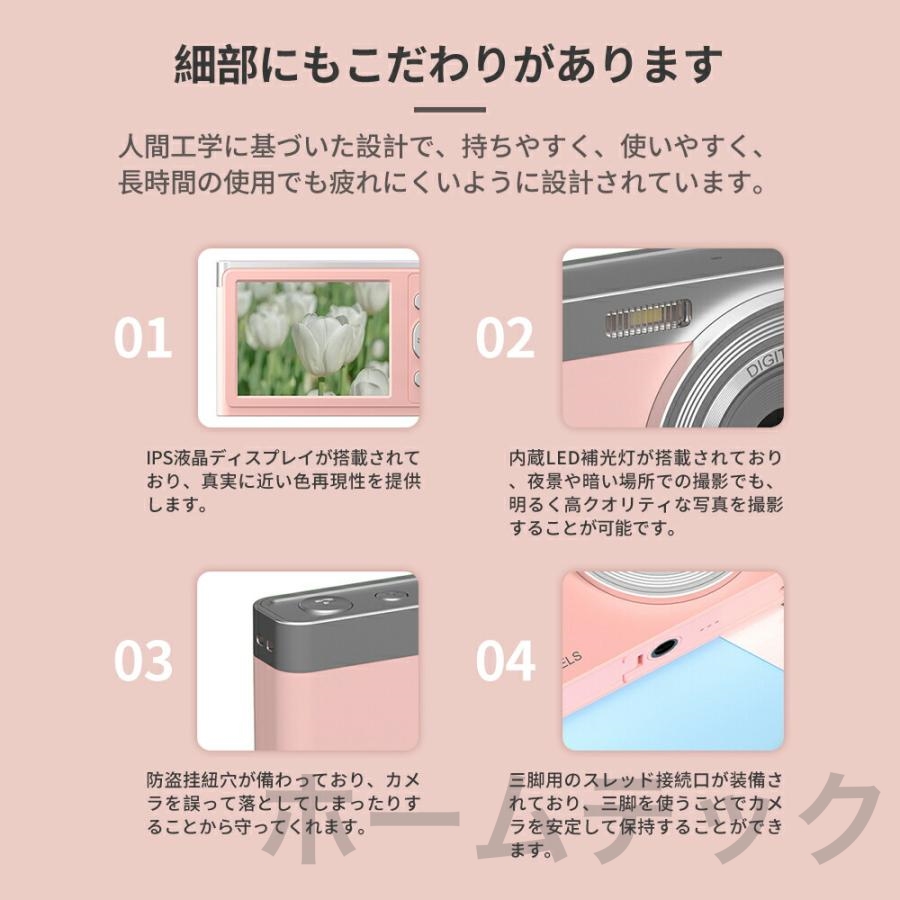 細部にもこだわりがあります

人間工学に基づいた設計で、持ちやすく、使いやすく、長時間の使用でも疲れにくいように設計されています。

01

IPS液晶ディスプレイが搭載されており、真実に近い色再現性を提供します。

02

DIGIT

内蔵LED補光灯が搭載されており、夜景や暗い場所での撮影でも、明るく高クオリティな写真を撮影することが可能です。

03

防盗挂紐穴が備わっており、カメラを誤って落としてしまったりすることから守ってくれます。

04

ELS

三脚用のスレッド接続口が装備されており、三脚を使うことでカメラを安定して保持することができます。

ホームテック