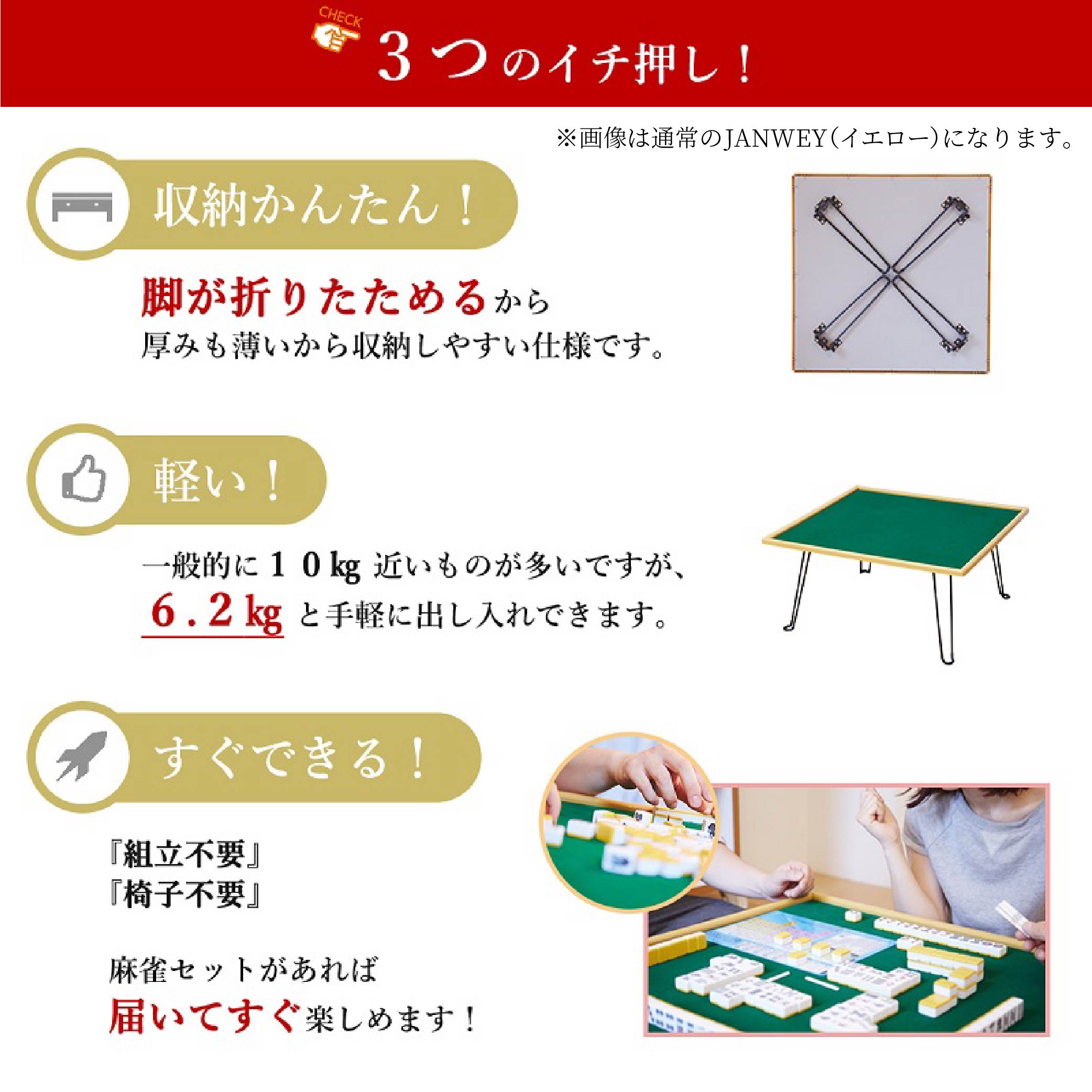 CHECK

３つのイチ押し！

※画像は通常のJANWEY（イエロー）になります。

収納かんたん！

脚が折りたためるから
厚みも薄いから収納しやすい仕様です。

軽い！

一般的に１０kg 近いものが多いですが、
６.２kg と手軽に出し入れできます。

すぐできる！

『組立不要』
『椅子不要』

麻雀セットがあれば
届いてすぐ楽しめます！