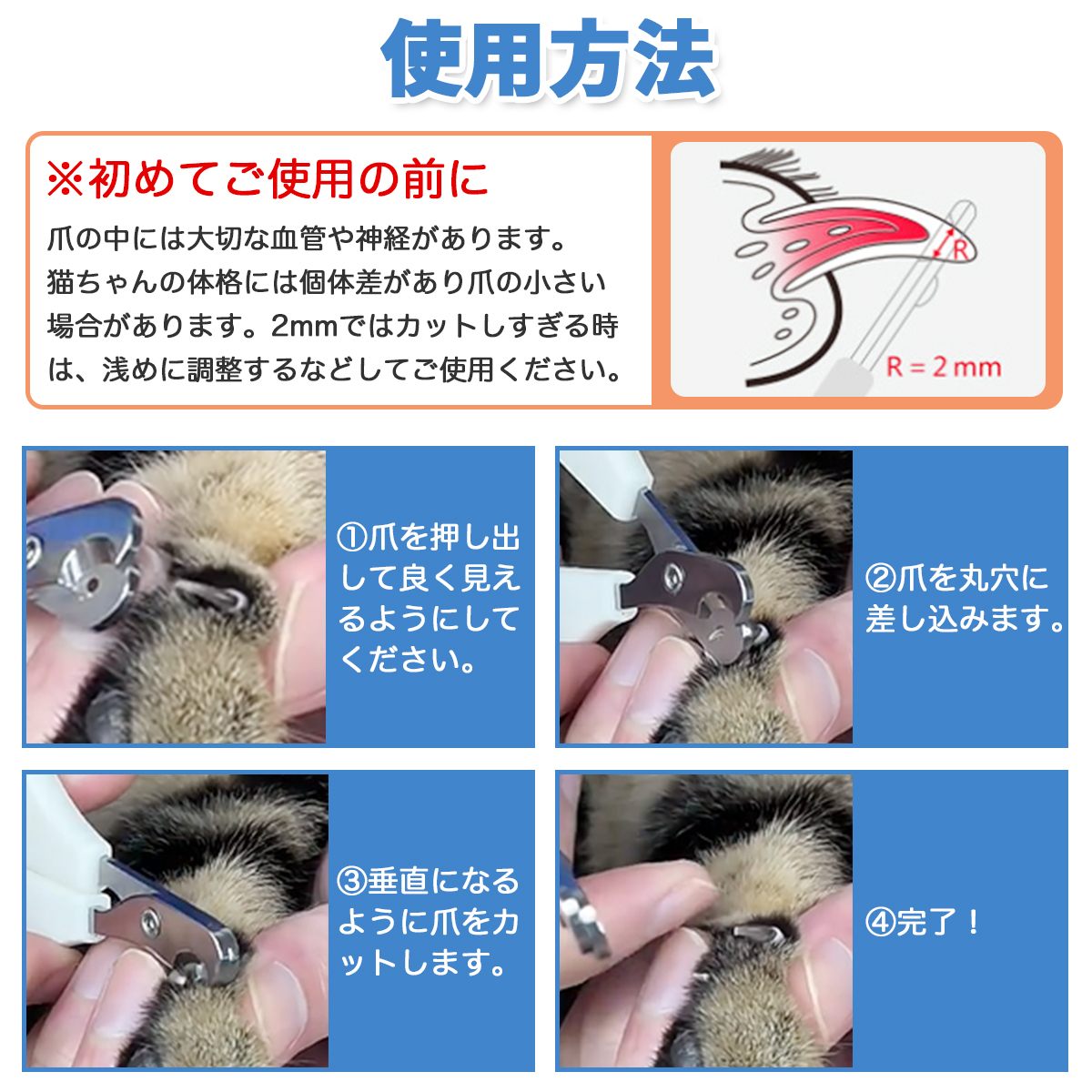 使用方法

※初めてご使用の前に

爪の中には大切な血管や神経があります。猫ちゃんの体格には個体差があり爪の小さい場合があります。2mmではカットしすぎる時は、浅めに調整するなどしてご使用ください。

R

R = 2 mm

①爪を押し出して良く見えるようにしてください。

②爪を丸穴に差し込みます。

③垂直になるように爪をカットします。

④完了！