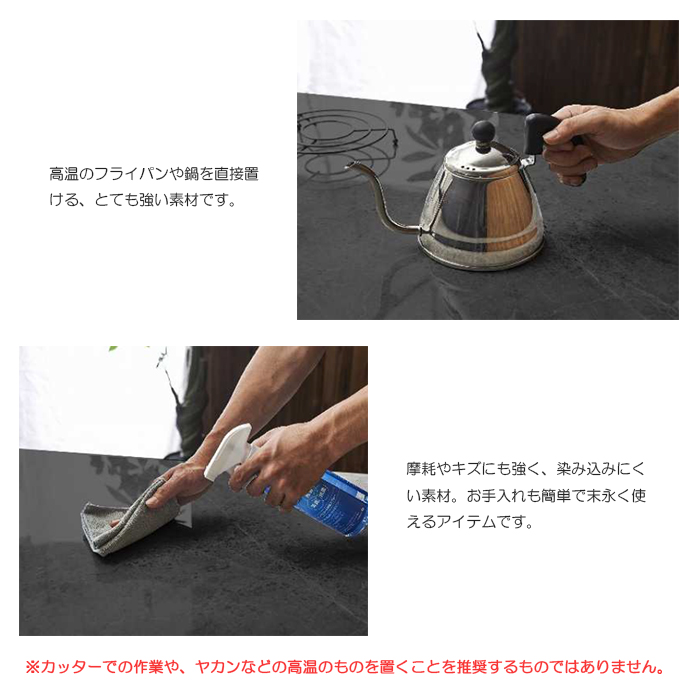 高温のフライパンや鍋を直接置ける、とても強い素材です。

摩耗やキズにも強く、染み込みにくい素材。お手入れも簡単で末永く使えるアイテムです。

※カッターでの作業や、ヤカンなどの高温のものを置くことを推奨するものではありません。