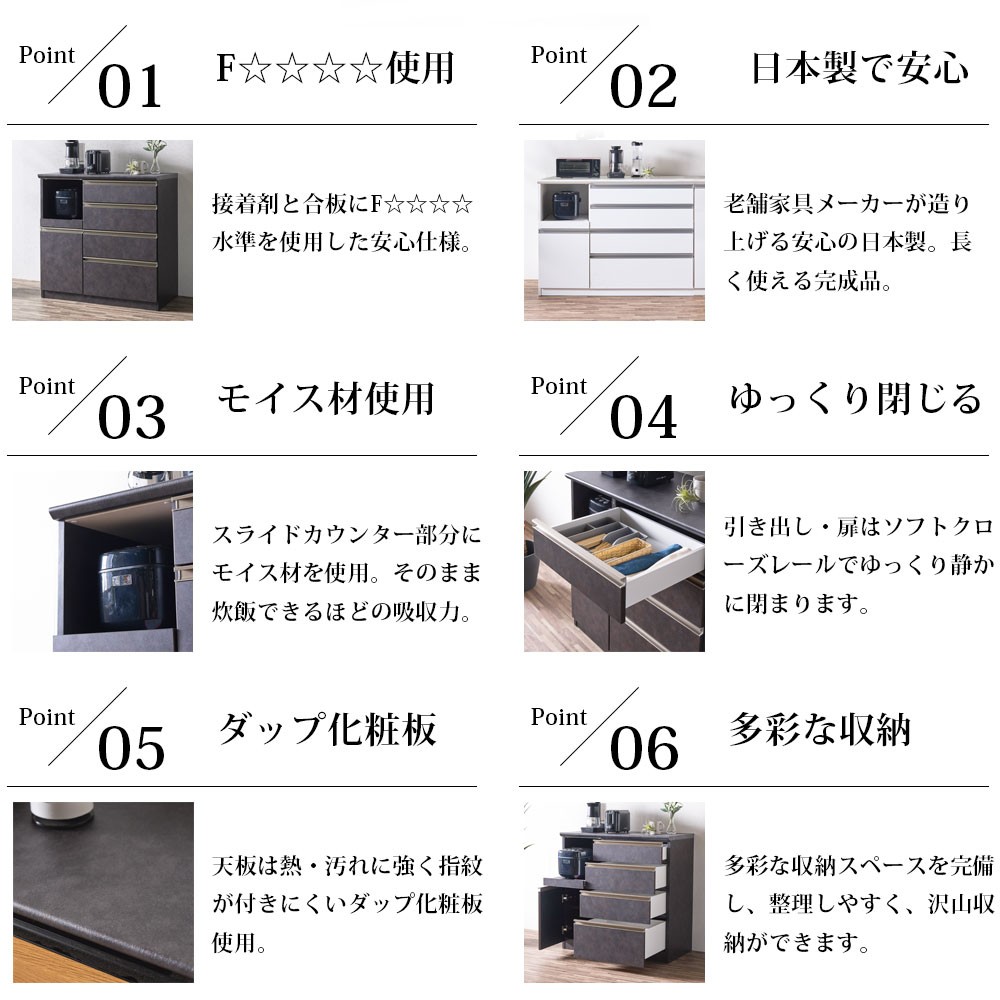 Point 01 F☆☆☆☆使用

接着剤と合板にF☆☆☆☆水準を使用した安心仕様。

Point 02 日本製で安心

老舗家具メーカーが造り上げる安心の日本製。長く使える完成品。

Point 03 モイス材使用

スライドカウンター部分にモイス材を使用。そのまま炊飯できるほどの吸収力。

Point 04 ゆっくり閉じる

引き出し・扉はソフトクローズレールでゆっくり静かに閉まります。

Point 05 ダップ化粧板

天板は熱・汚れに強く指紋が付きにくいダップ化粧板使用。

Point 06 多彩な収納

多彩な収納スペースを完備し、整理しやすく、沢山収納ができます。