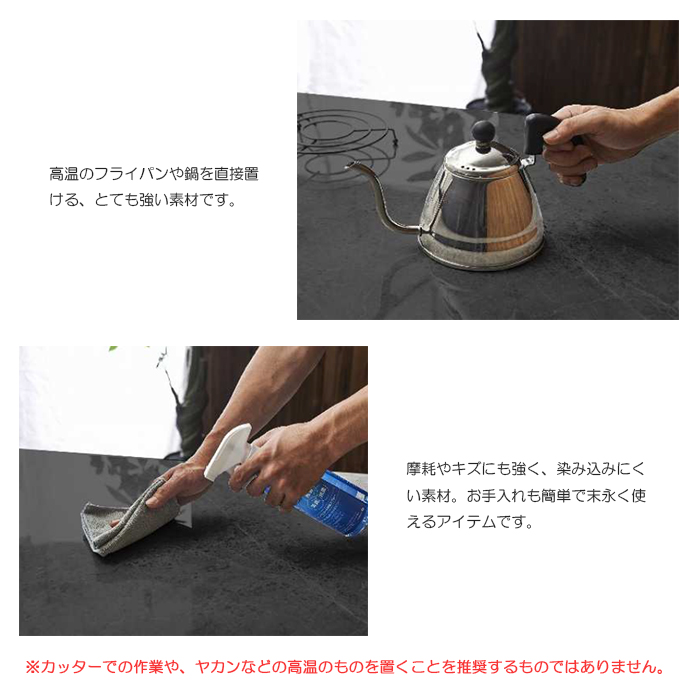 高温のフライパンや鍋を直接置ける、とても強い素材です。

摩耗やキズにも強く、染み込みにくい素材。お手入れも簡単で末永く使えるアイテムです。

※カッターでの作業や、ヤカンなどの高温のものを置くことを推奨するものではありません。