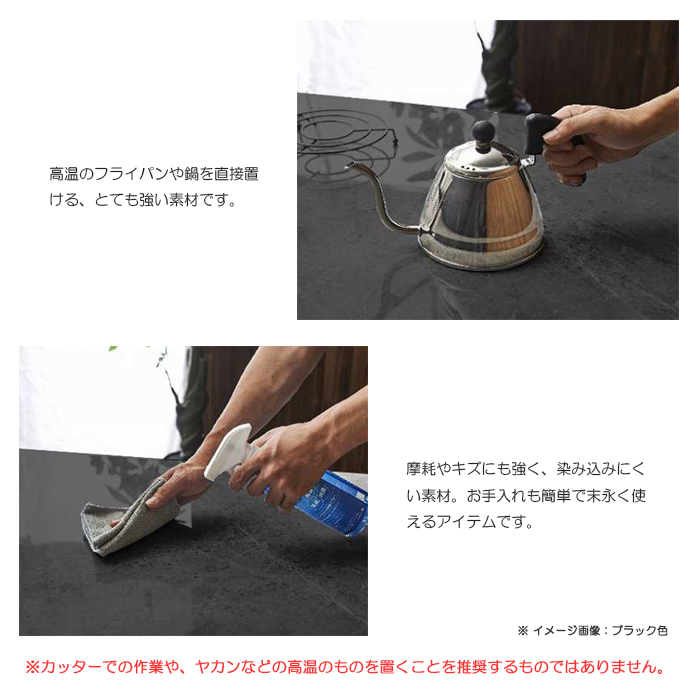 高温のフライパンや鍋を直接置ける、とても強い素材です。

摩耗やキズにも強く、染み込みにくい素材。お手入れも簡単で末永く使えるアイテムです。

※ イメージ画像：ブラック色

※カッターでの作業や、ヤカンなどの高温のものを置くことを推奨するものではありません。