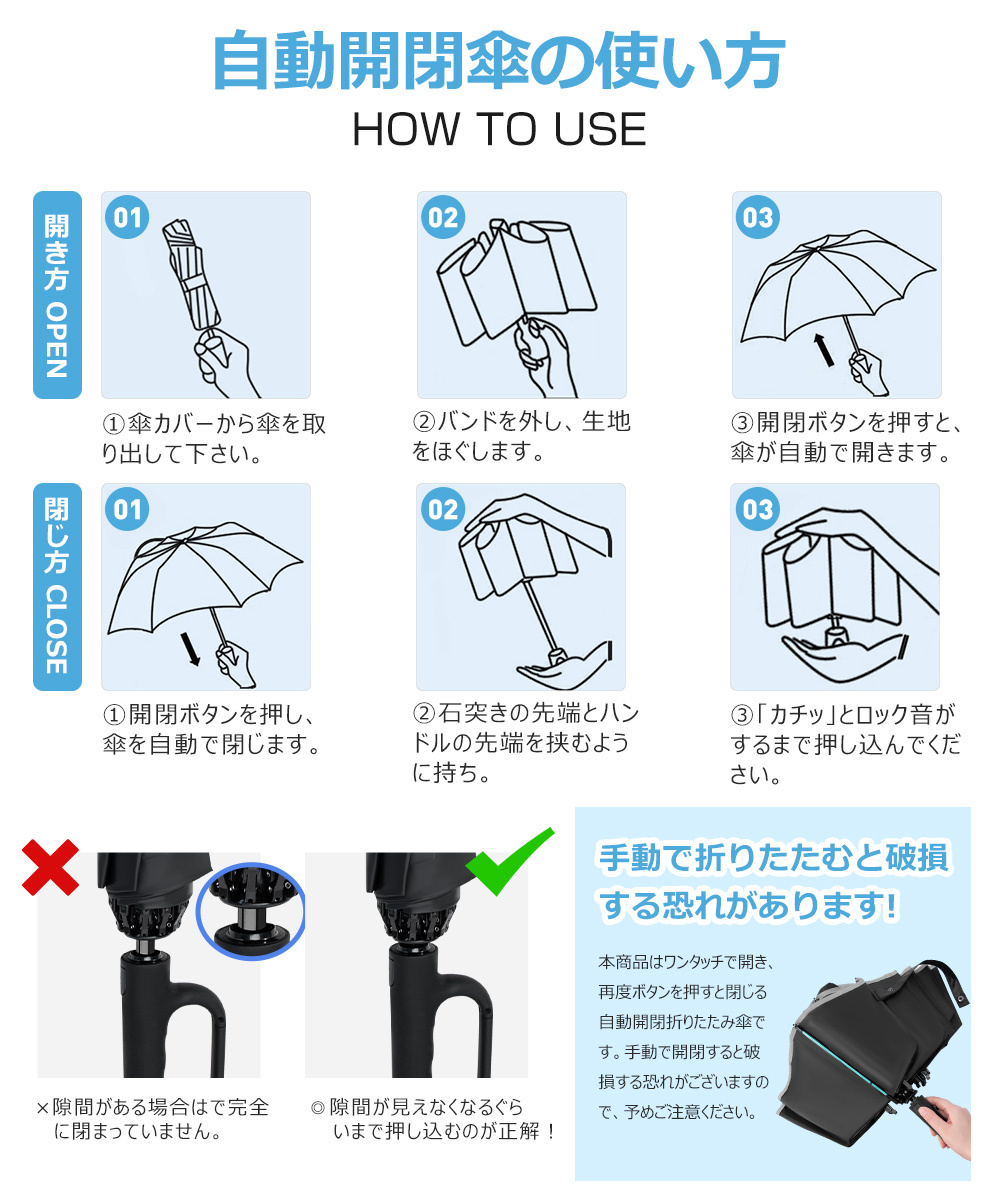 自動開閉傘の使い方
HOW TO USE

開き方 OPEN

01
①傘カバーから傘を取り出して下さい。

02
②バンドを外し、生地をほぐします。

03
③開閉ボタンを押すと、傘が自動で開きます。

閉じ方 CLOSE

01
①開閉ボタンを押し、傘を自動で閉じます。

02
②石突きの先端とハンドルの先端を挟むように持ち。

03
③「カチッ」とロック音がするまで押し込んでください。

×隙間がある場合はで完全に閉まっていません。

◎隙間が見えなくなるぐらいまで押し込むのが正解！

手動で折りたたむと破損する恐れがあります!

本商品はワンタッチで開き、再度ボタンを押すと閉じる自動開閉折りたたみ傘です。手動で開閉すると破損する恐れがございますので、予めご注意ください。