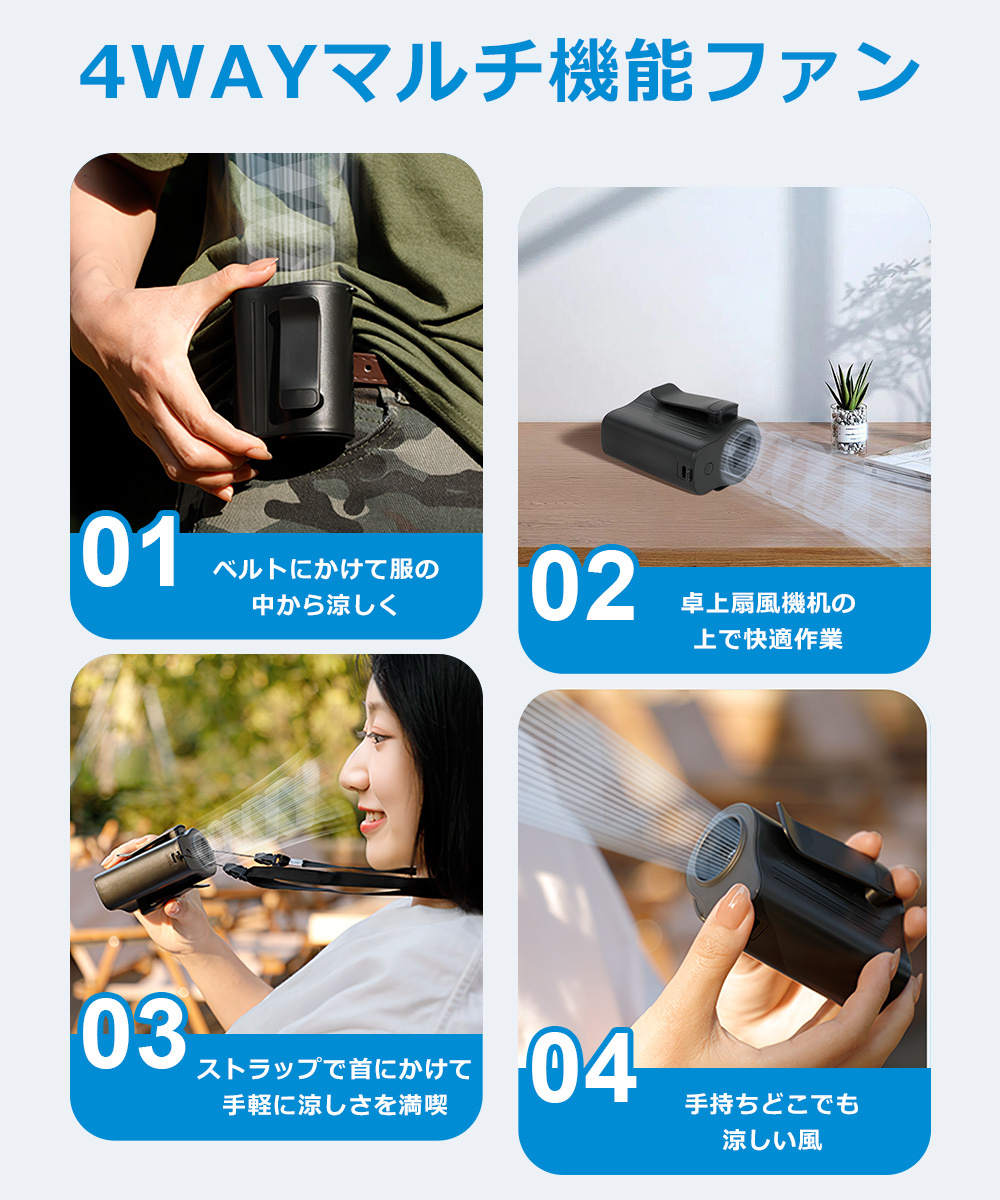 4WAYマルチ機能ファン

01
ベルトにかけて服の中から涼しく

02
卓上扇風機机の上で快適作業

03
ストラップで首にかけて手軽に涼しさを満喫

04
手持ちどこでも涼しい風