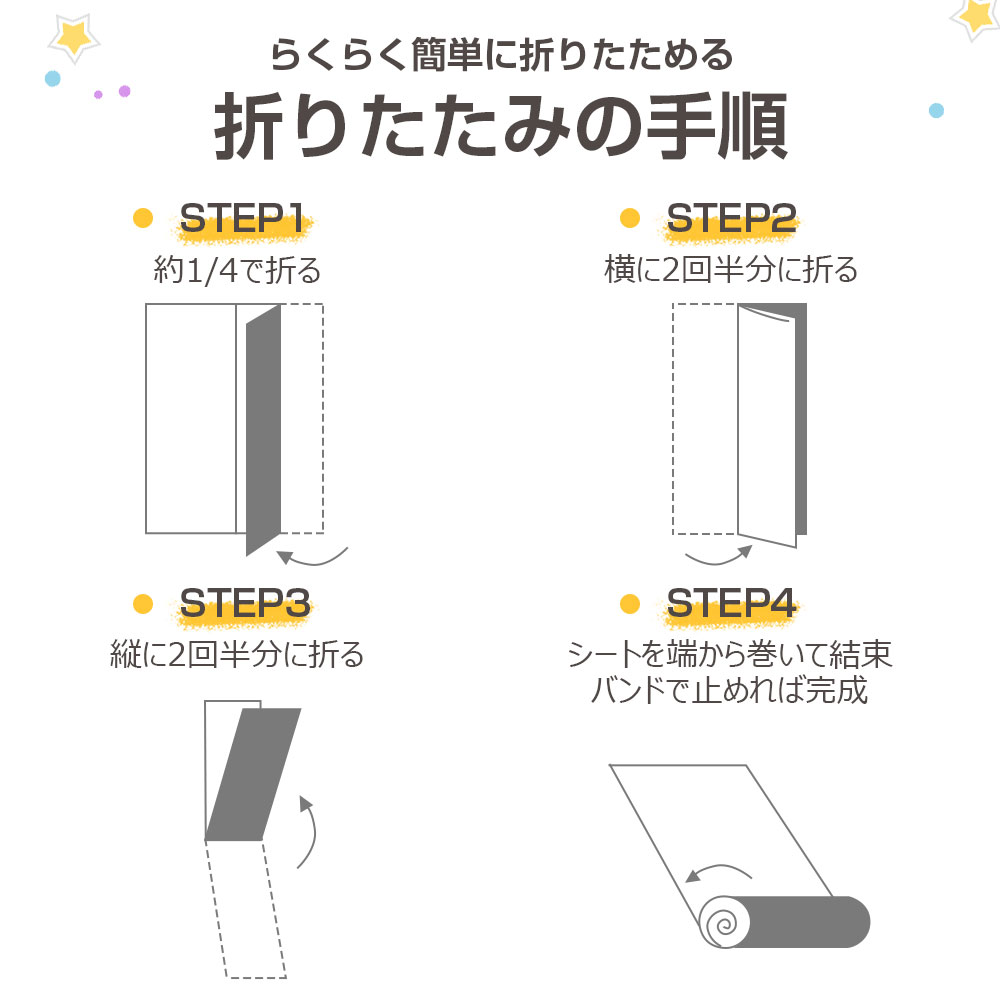 らくらく簡単に折りたためる

折りたたみの手順

STEP1

約1/4で折る

STEP2

横に2回半分に折る

STEP3

縦に2回半分に折る

STEP4

シートを端から巻いて結束バンドで止めれば完成