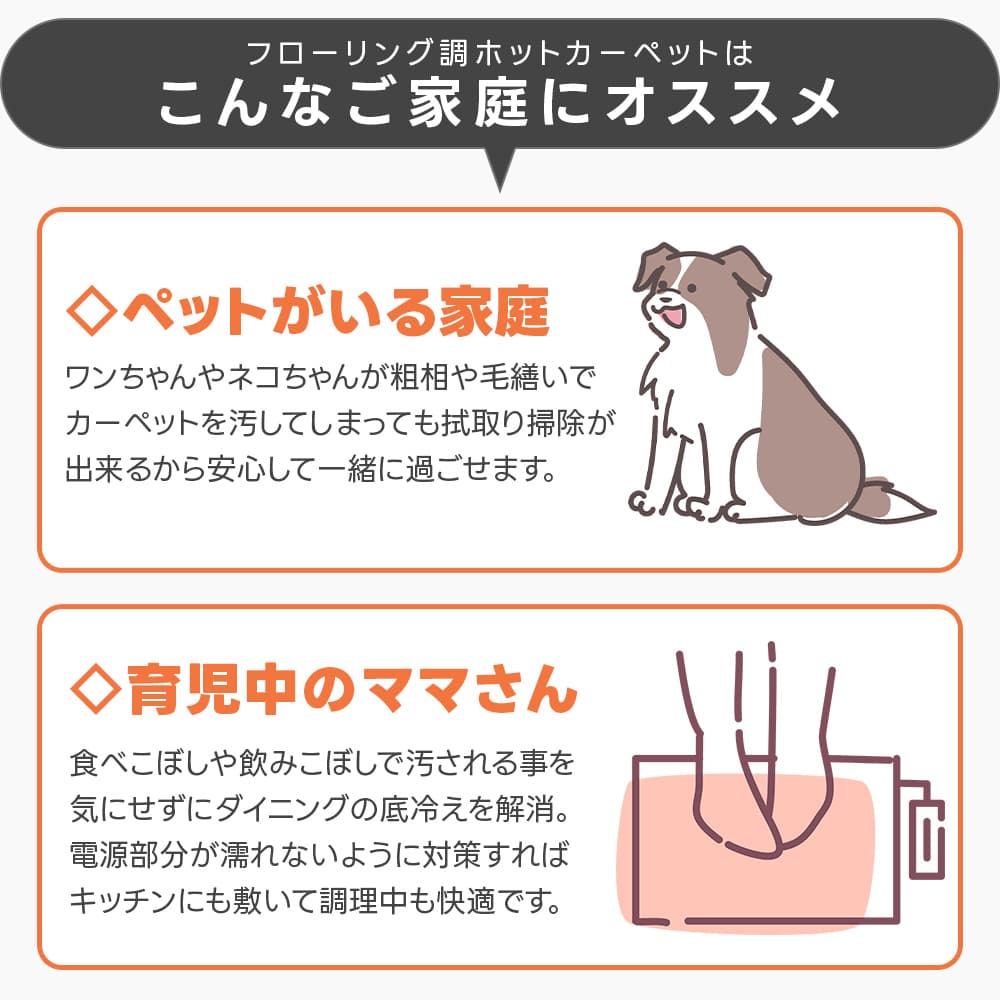 フローリング調ホットカーペットは
こんなご家庭にオススメ

◇ペットがいる家庭

ワンちゃんやネコちゃんが粗相や毛繕いでカーペットを汚してしまっても拭取り掃除が出来るから安心して一緒に過ごせます。

◇育児中のママさん

食べこぼしや飲みこぼしで汚される事を気にせずにダイニングの底冷えを解消。電源部分が濡れないように対策すればキッチンにも敷いて調理中も快適です。