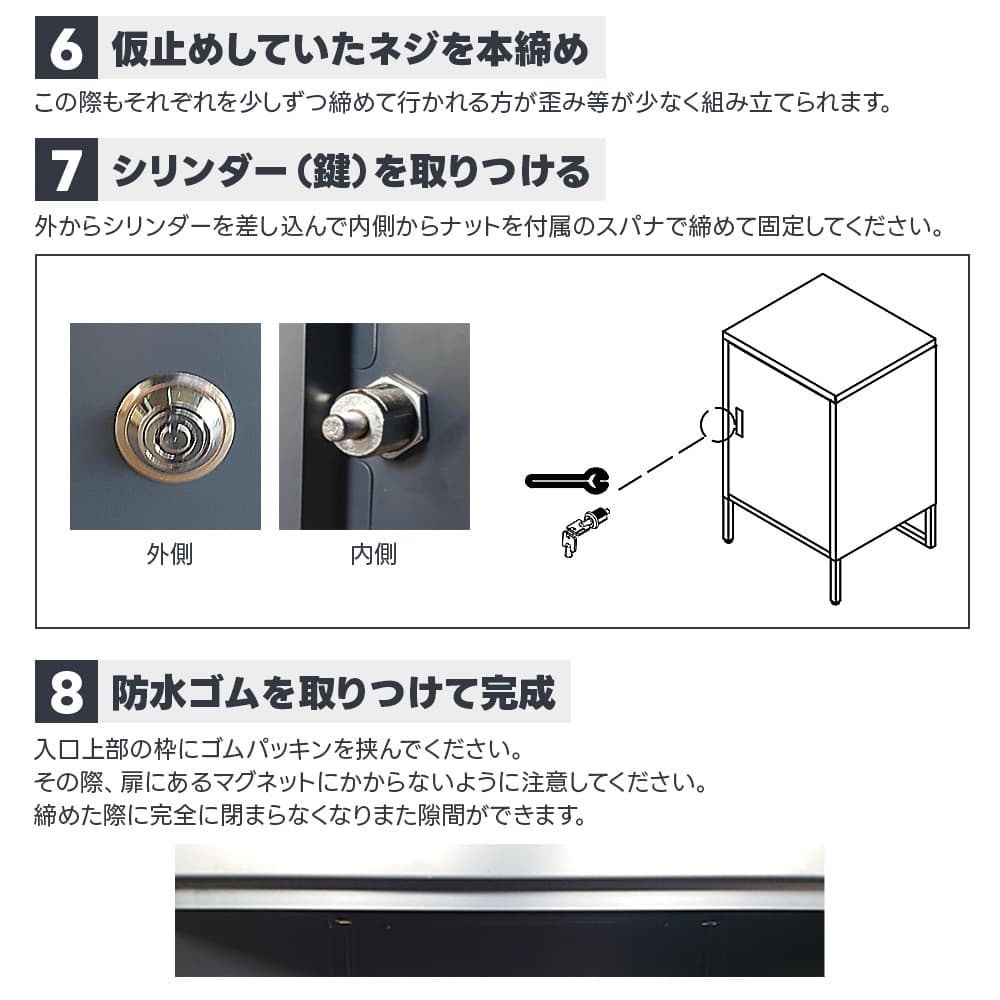 6 仮止めしていたネジを本締め

この際もそれぞれを少しずつ締めて行かれる方が歪み等が少なく組み立てられます。

7 シリンダー（鍵）を取りつける

外からシリンダーを差し込んで内側からナットを付属のスパナで締めて固定してください。

外側

内側

8 防水ゴムを取りつけて完成

入口上部の枠にゴムパッキンを挟んでください。
その際、扉にあるマグネットにかからないように注意してください。
締めた際に完全に閉まらなくなりまた隙間ができます。