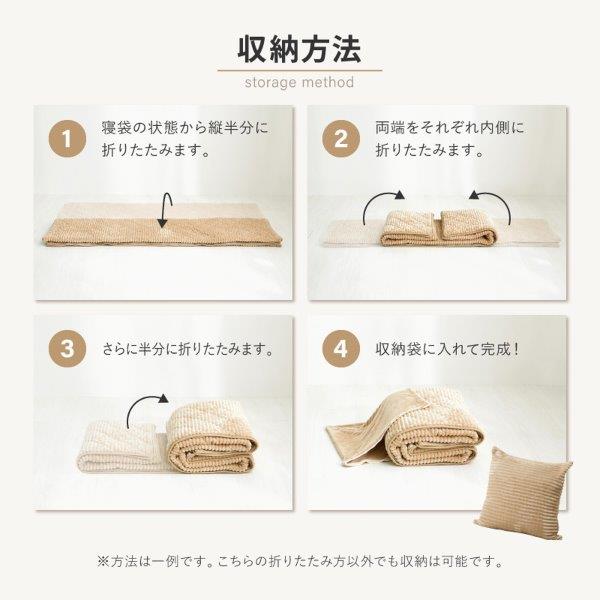 収納方法

storage method

1 寝袋の状態から縦半分に折りたたみます。

2 両端をそれぞれ内側に折りたたみます。

3 さらに半分に折りたたみます。

4 収納袋に入れて完成！

※方法は一例です。こちらの折りたたみ方以外でも収納は可能です。