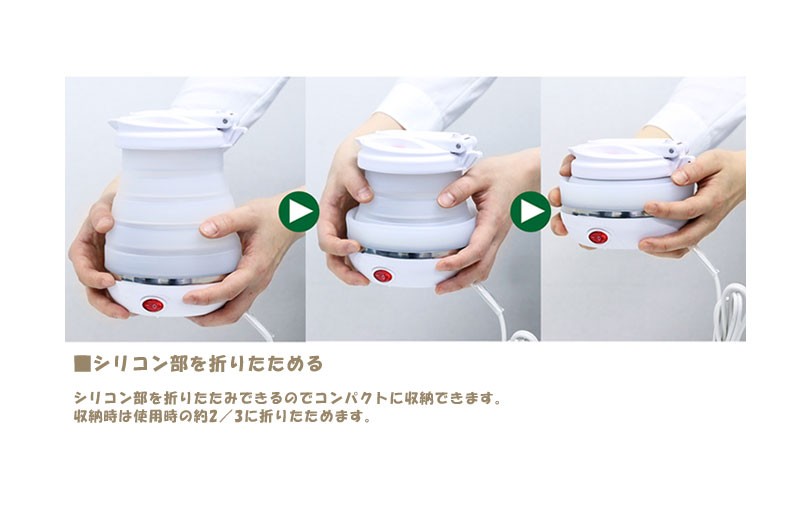 ■シリコン部を折りたためる

シリコン部を折りたたみできるのでコンパクトに収納できます。
収納時は使用時の約2／3に折りたためます。