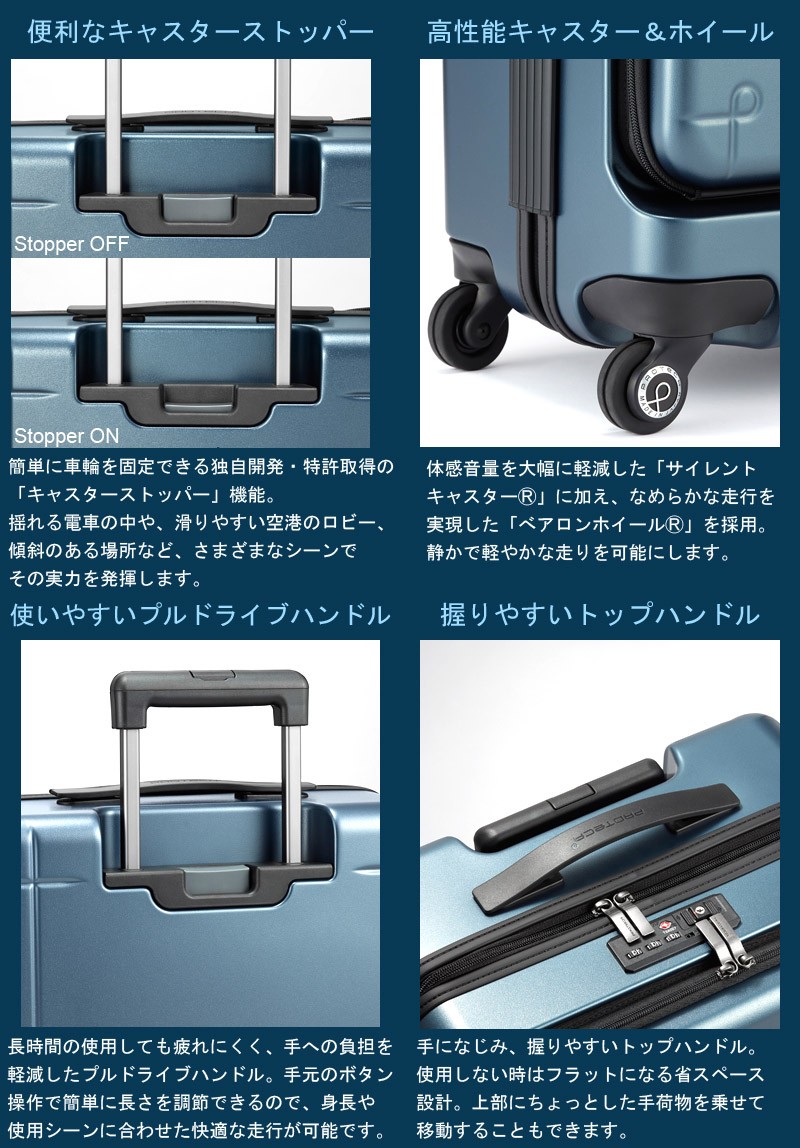 便利なキャスターストッパー

Stopper OFF

Stopper ON

簡単に車輪を固定できる独自開発・特許取得の「キャスターストッパー」機能。
揺れる電車の中や、滑りやすい空港のロビー、傾斜のある場所など、さまざまなシーンでその実力を発揮します。

高性能キャスター＆ホイール

体感音量を大幅に軽減した「サイレントキャスター®」に加え、なめらかな走行を実現した「ベアロンホイール®」を採用。
静かで軽やかな走りを可能にします。

使いやすいプルドライブハンドル

長時間の使用しても疲れにくく、手への負担を軽減したプルドライブハンドル。手元のボタン操作で簡単に長さを調節できるので、身長や使用シーンに合わせた快適な走行が可能です。

握りやすいトップハンドル

PROTECA

手になじみ、握りやすいトップハンドル。
使用しない時はフラットになる省スペース設計。上部にちょっとした手荷物を乗せて移動することもできます。