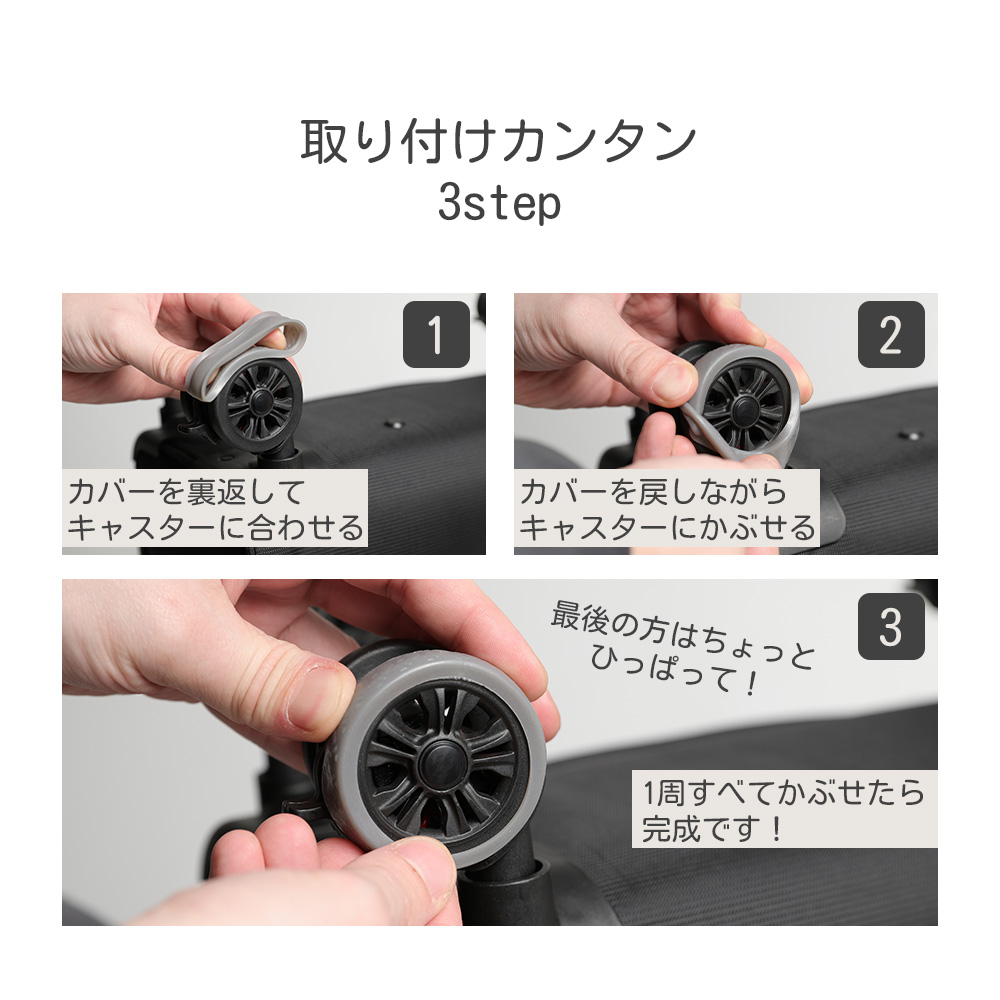 取り付けカンタン
3step

1

カバーを裏返して
キャスターに合わせる

2

カバーを戻しながら
キャスターにかぶせる

3

最後の方はちょっと
ひっぱって！

1周すべてかぶせたら
完成です！