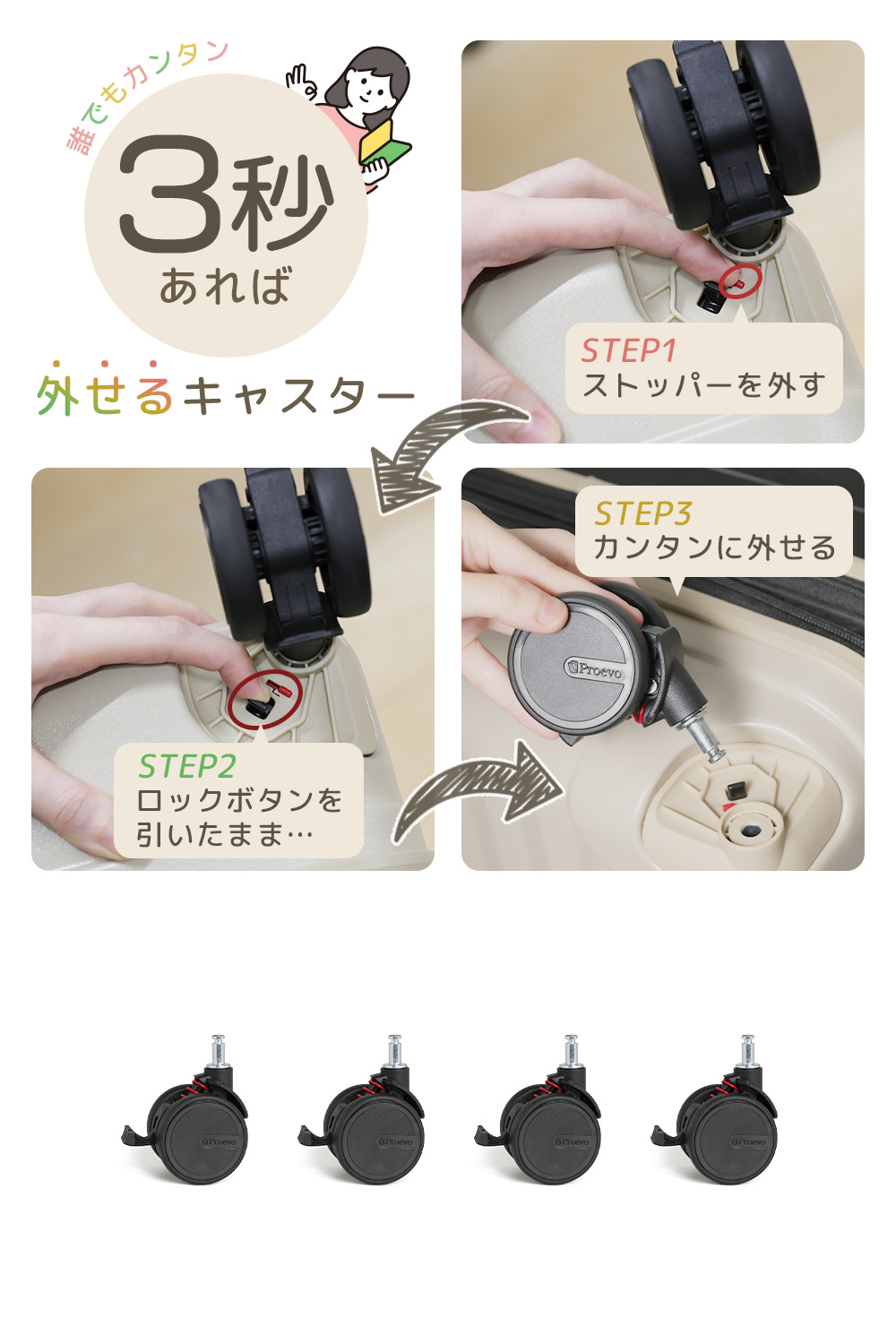 誰でもカンタン

3秒
あれば

外せるキャスター

STEP1
ストッパーを外す

STEP2
ロックボタンを
引いたまま…

STEP3
カンタンに外せる

Proevo

Proevo

Proevo

Proevo

Proevo