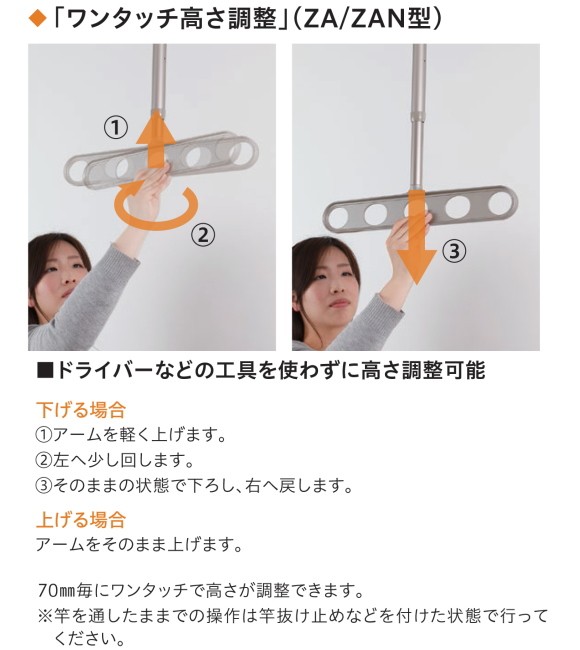 ◆「ワンタッチ高さ調整」(ZA/ZAN型)

①

②

③

■ドライバーなどの工具を使わずに高さ調整可能

下げる場合
①アームを軽く上げます。
②左へ少し回します。
③そのままの状態で下ろし、右へ戻します。

上げる場合
アームをそのまま上げます。

70㎜毎にワンタッチで高さが調整できます。
※竿を通したままでの操作は竿抜け止めなどを付けた状態で行ってください。